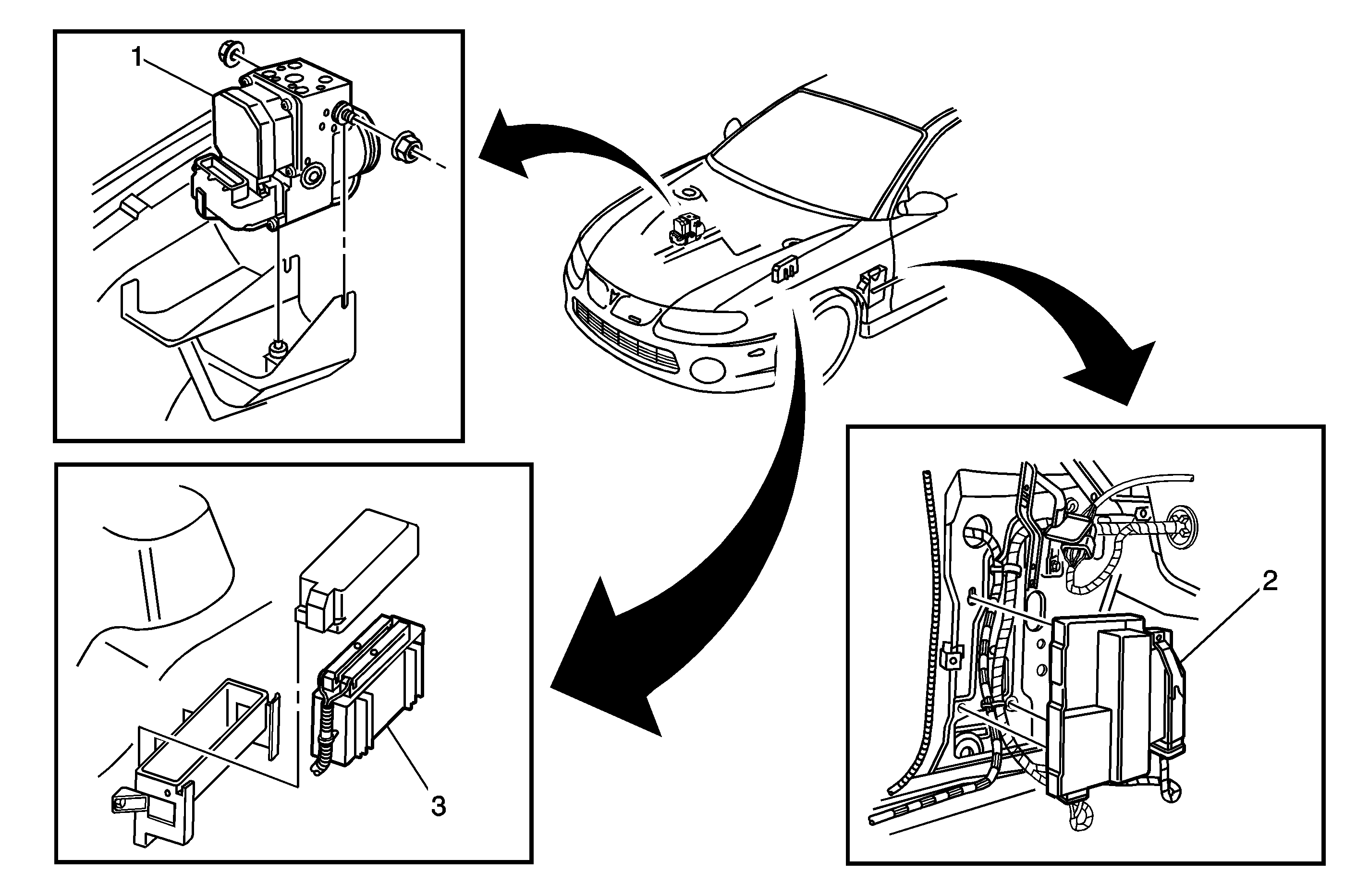 1

2

3