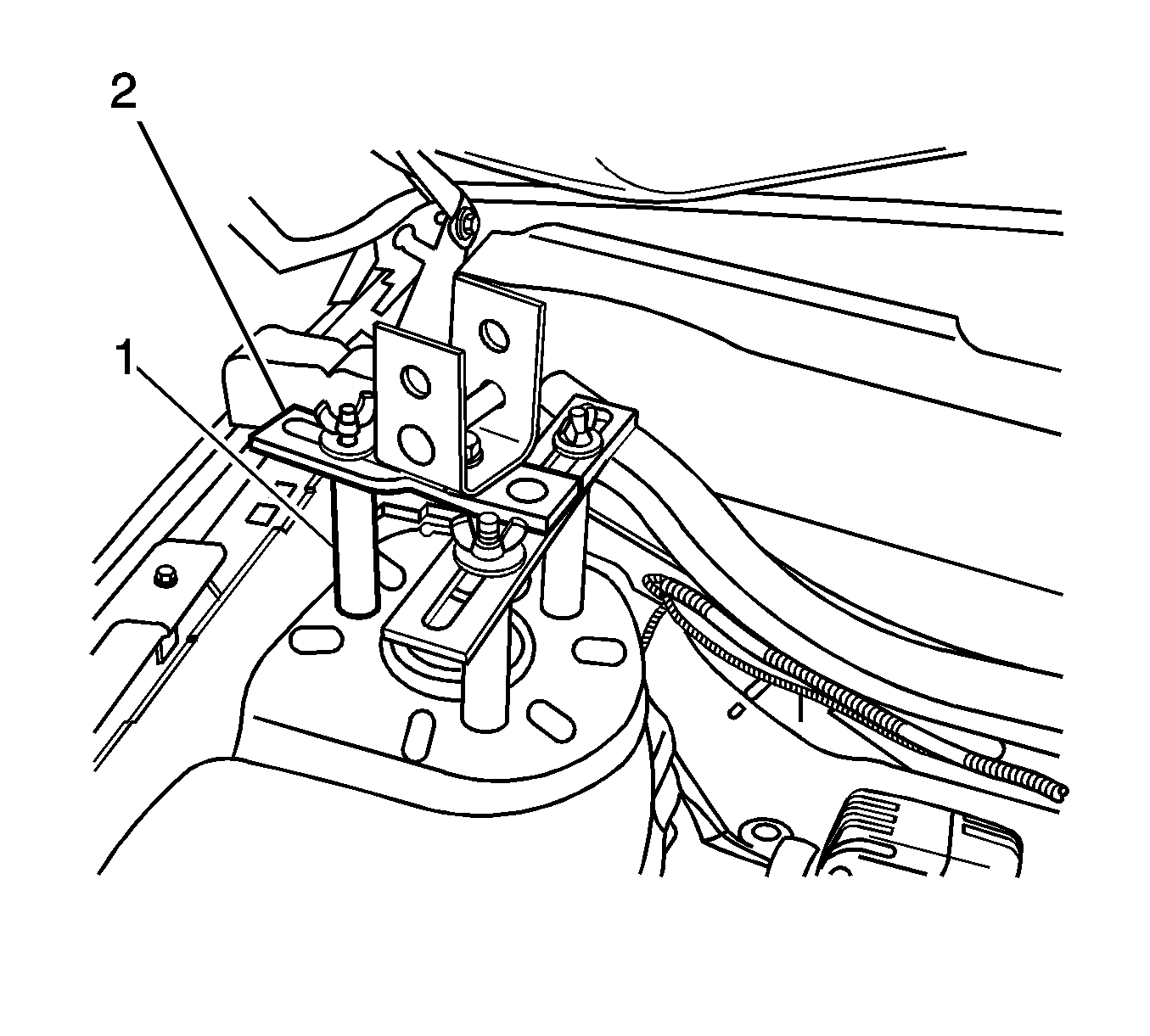 2
1