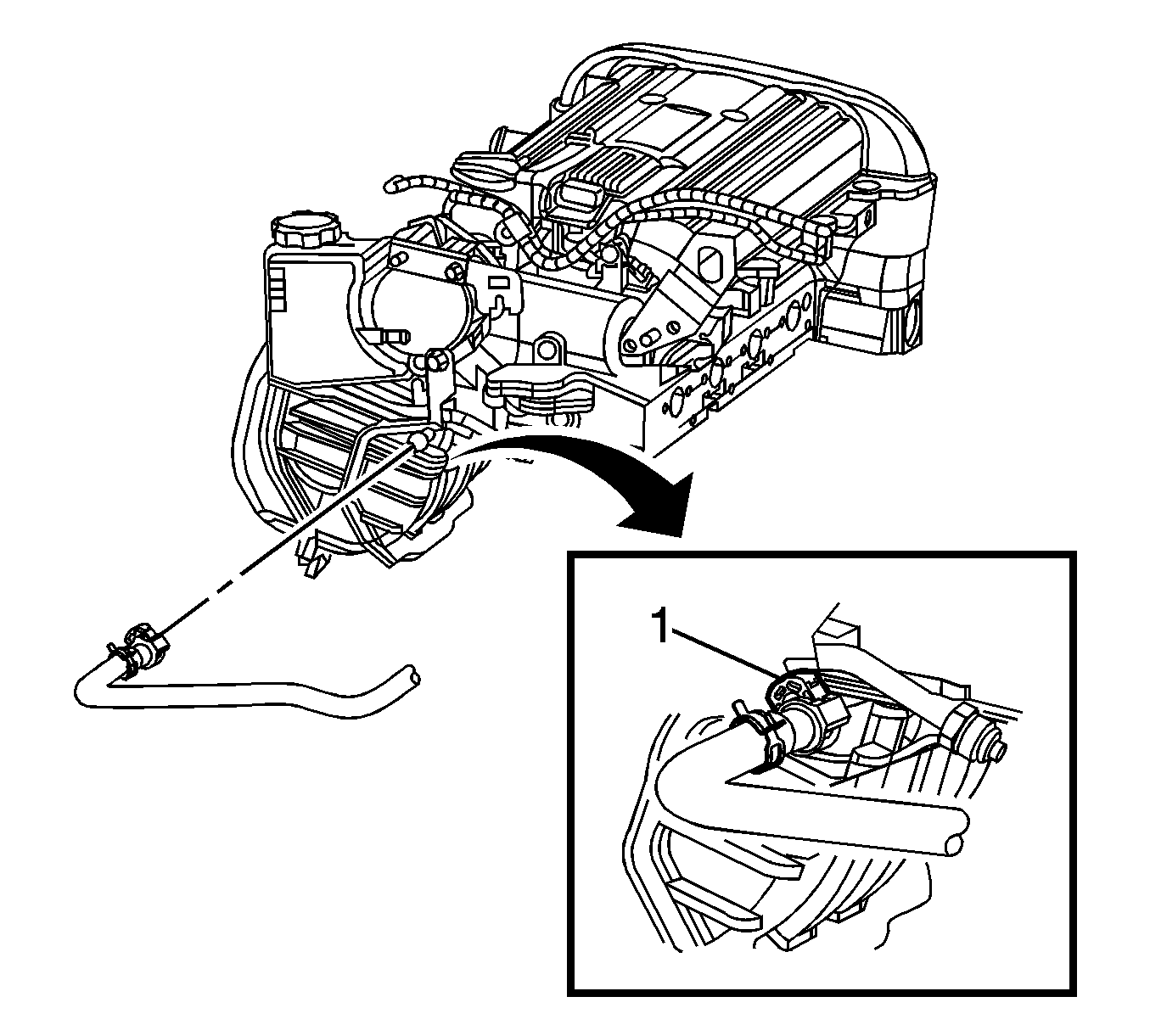 1