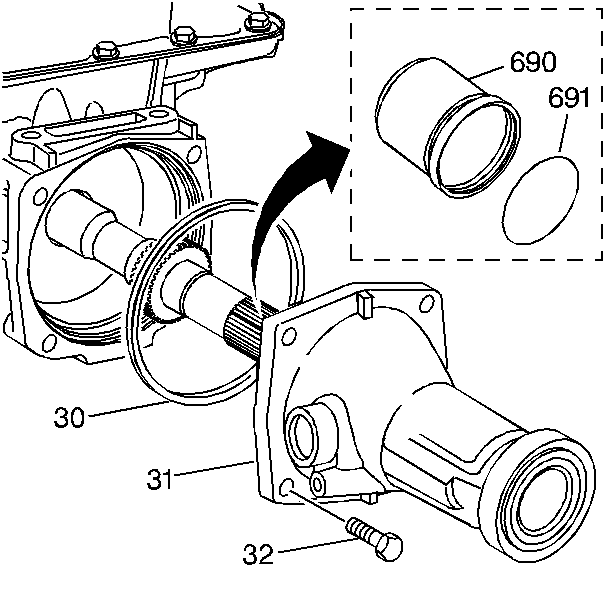 690
691
30
31
32