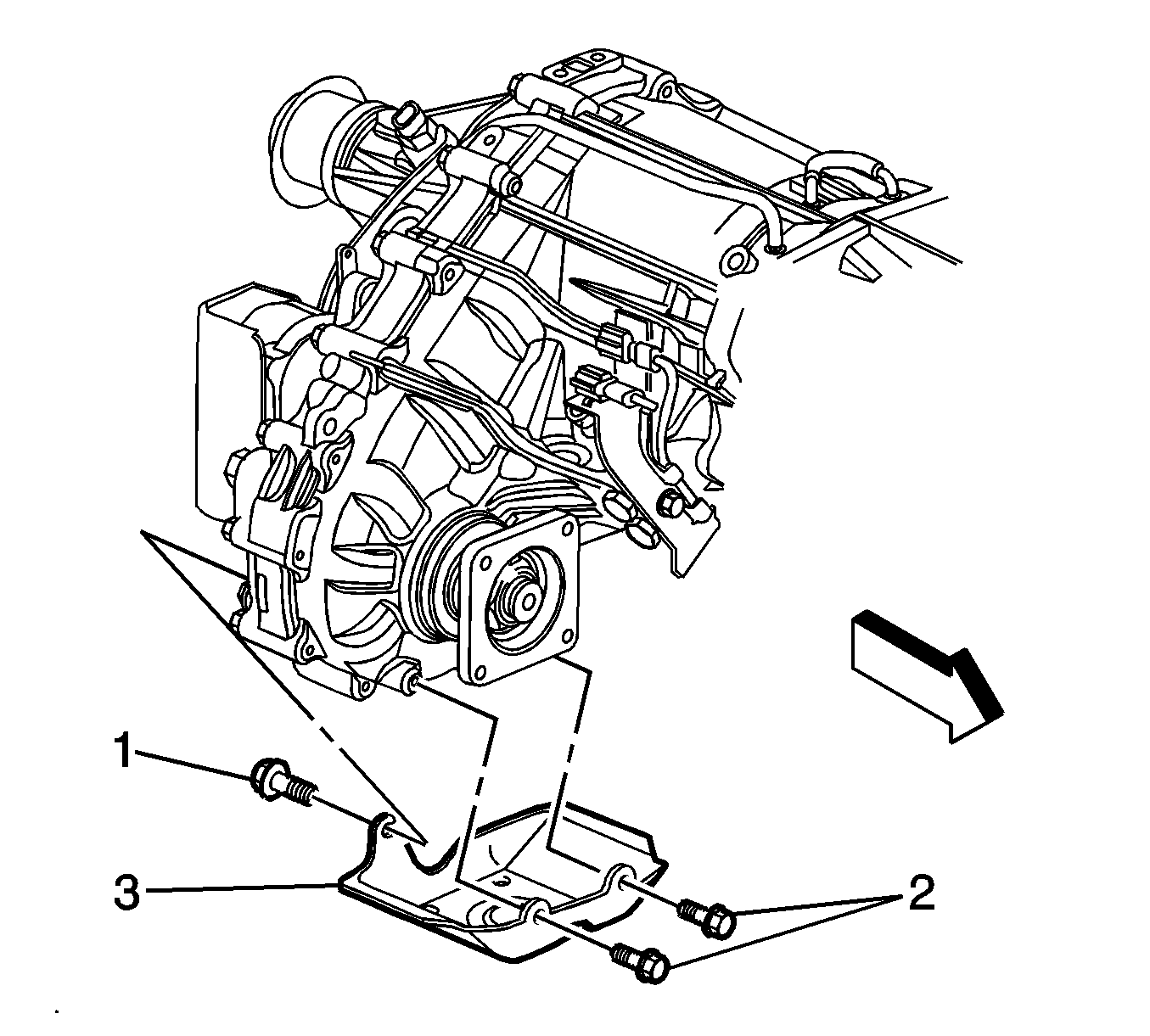 1
3
2