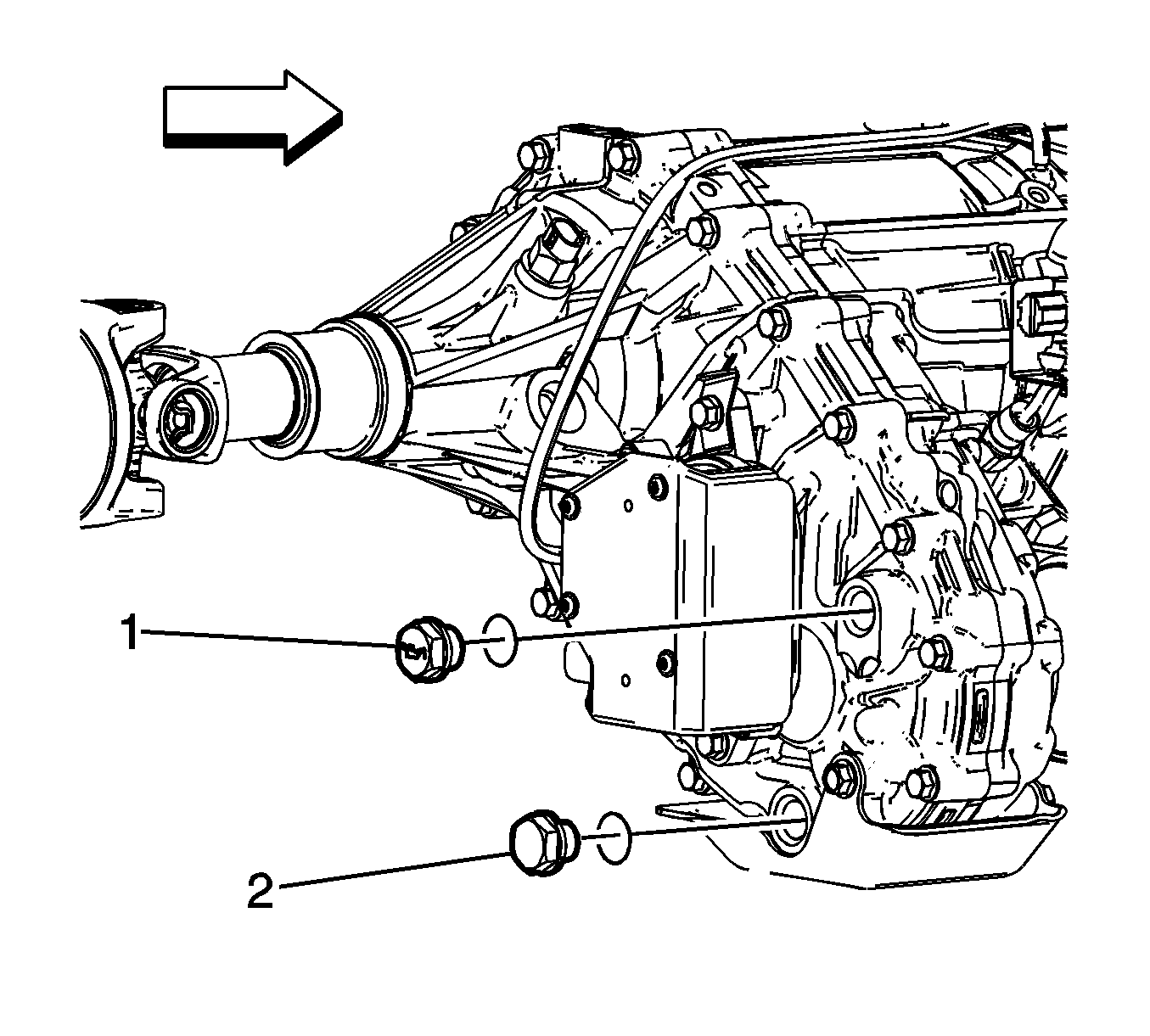 1

2