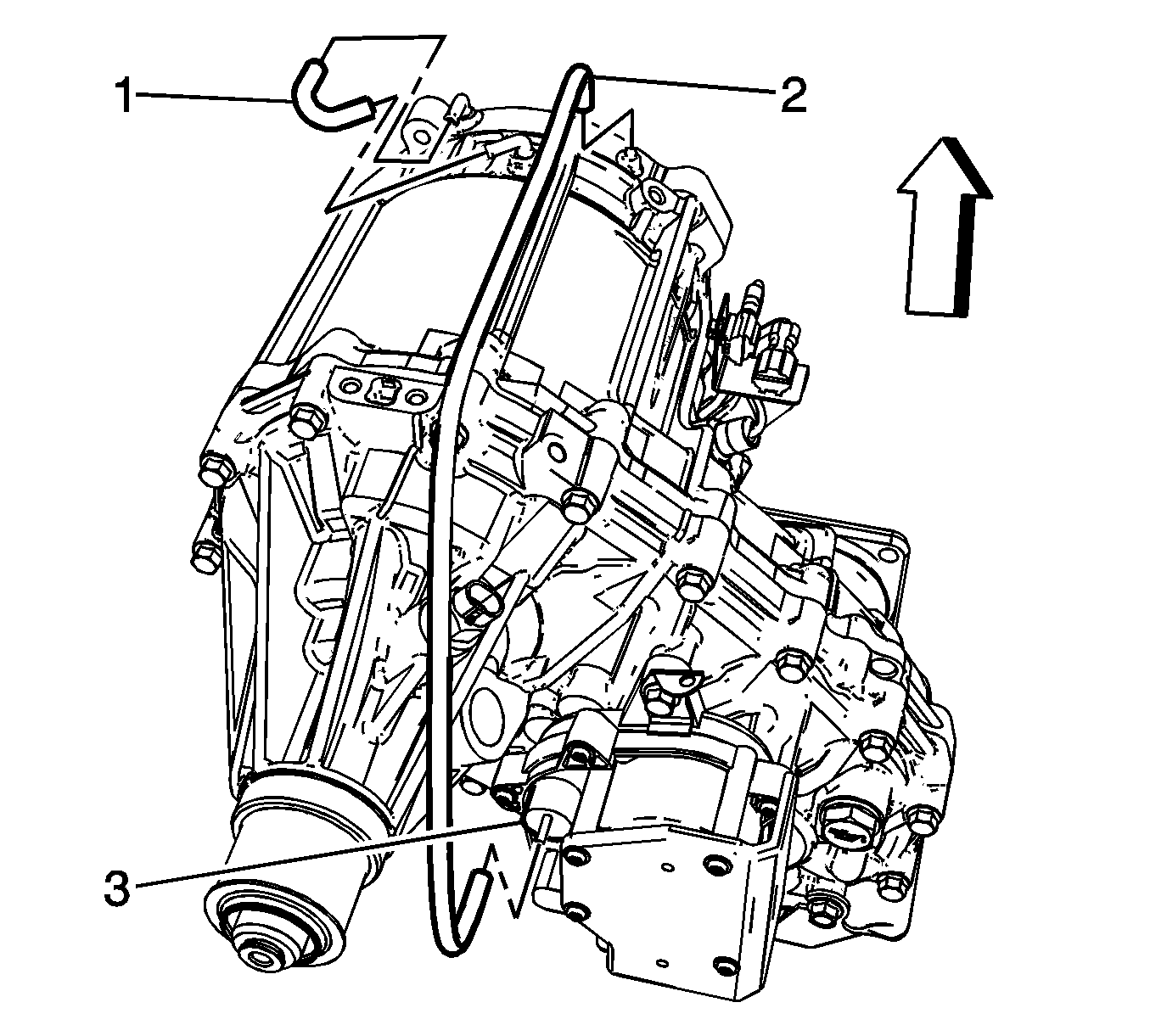 1
2
3