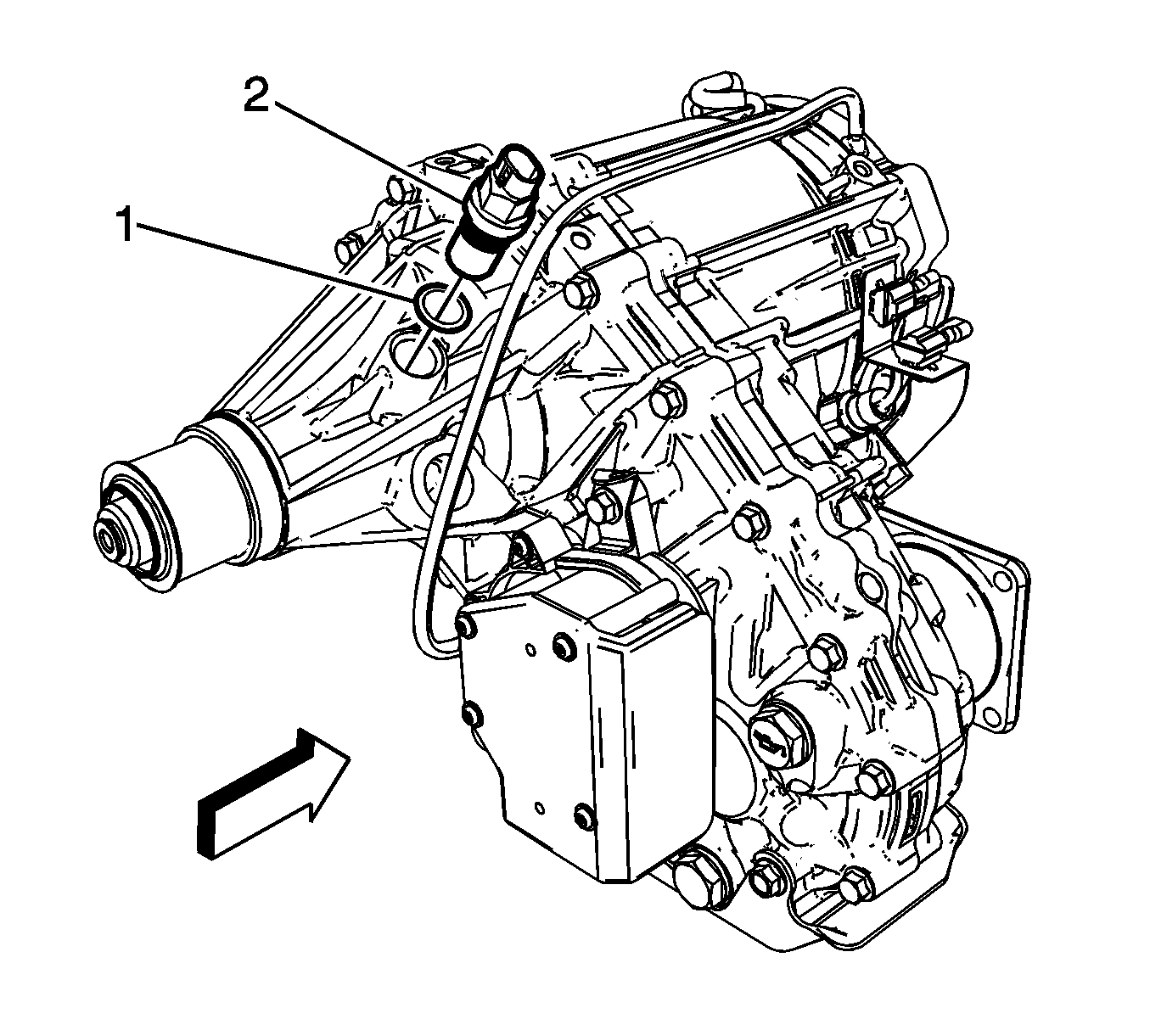 2
1