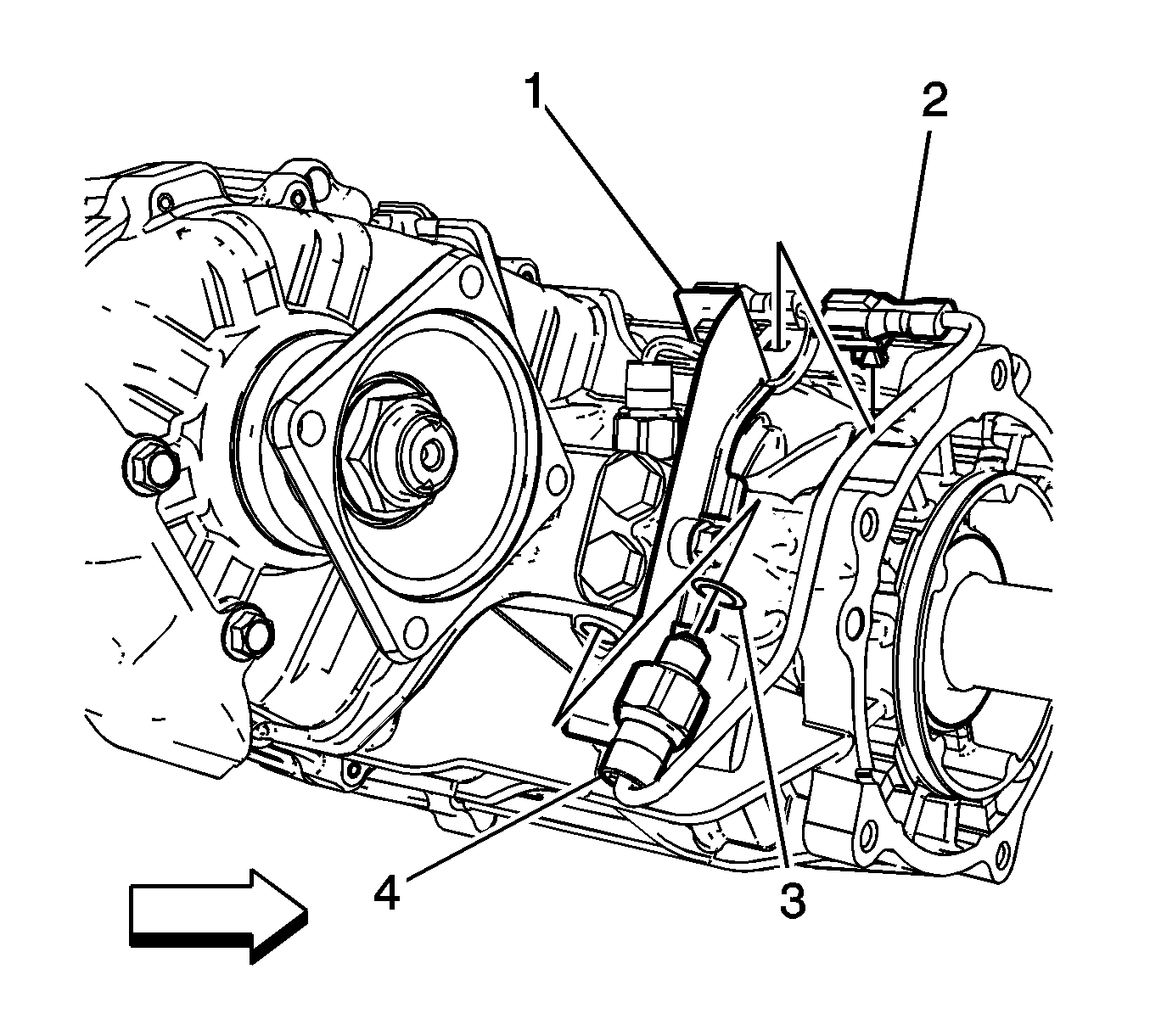 1
2
4
3