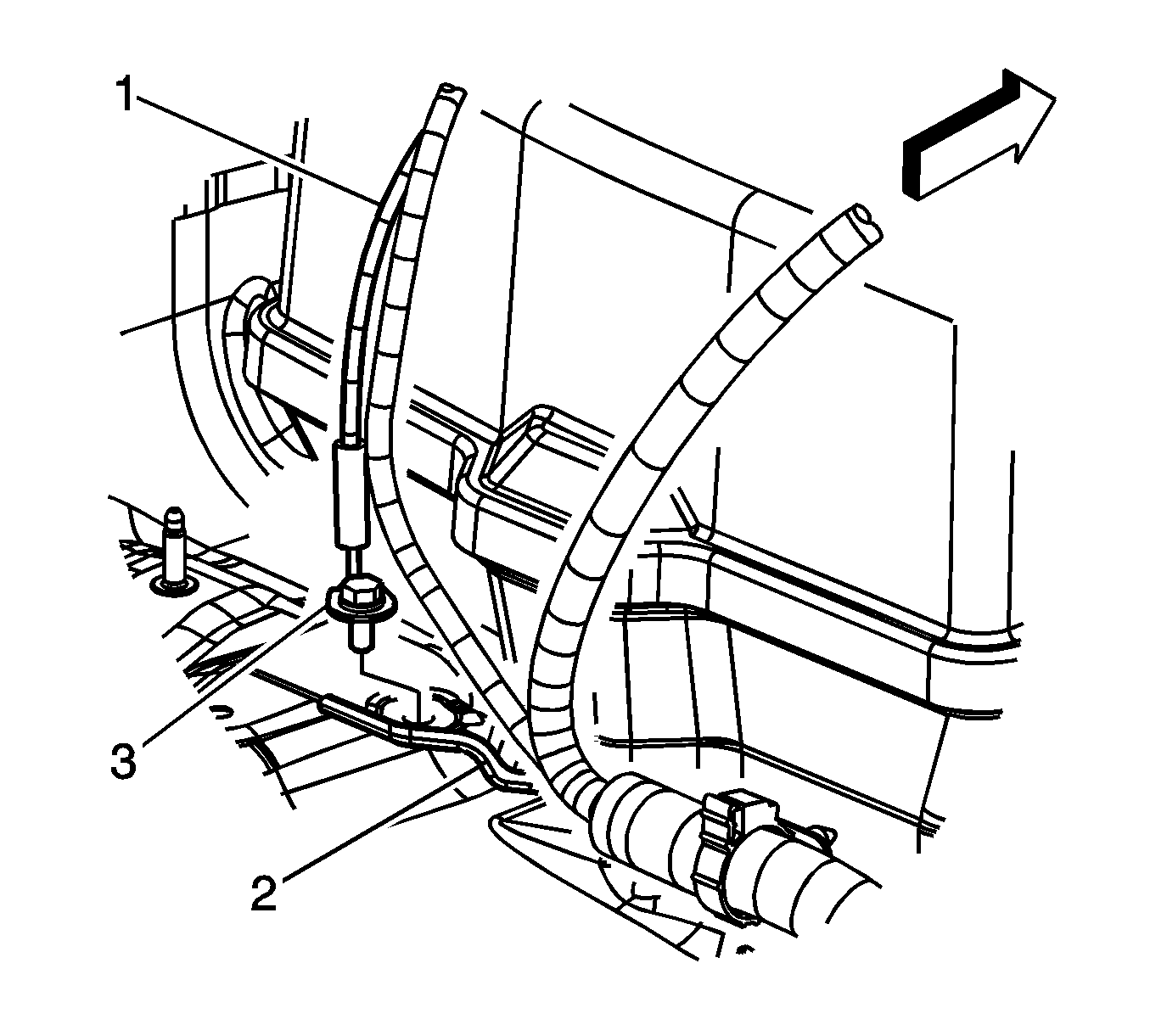 1
3
2