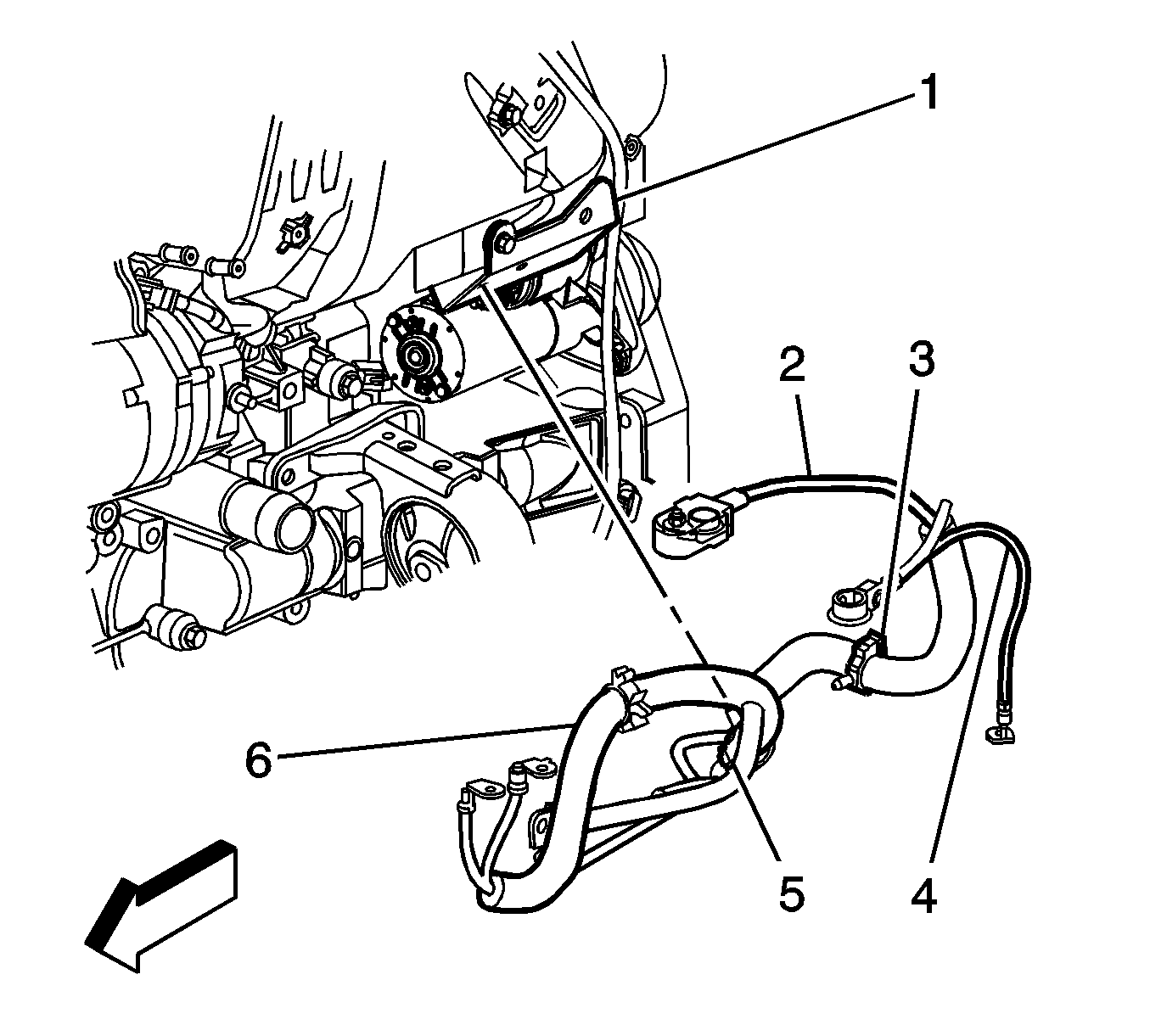 1
2
3
6
5
4