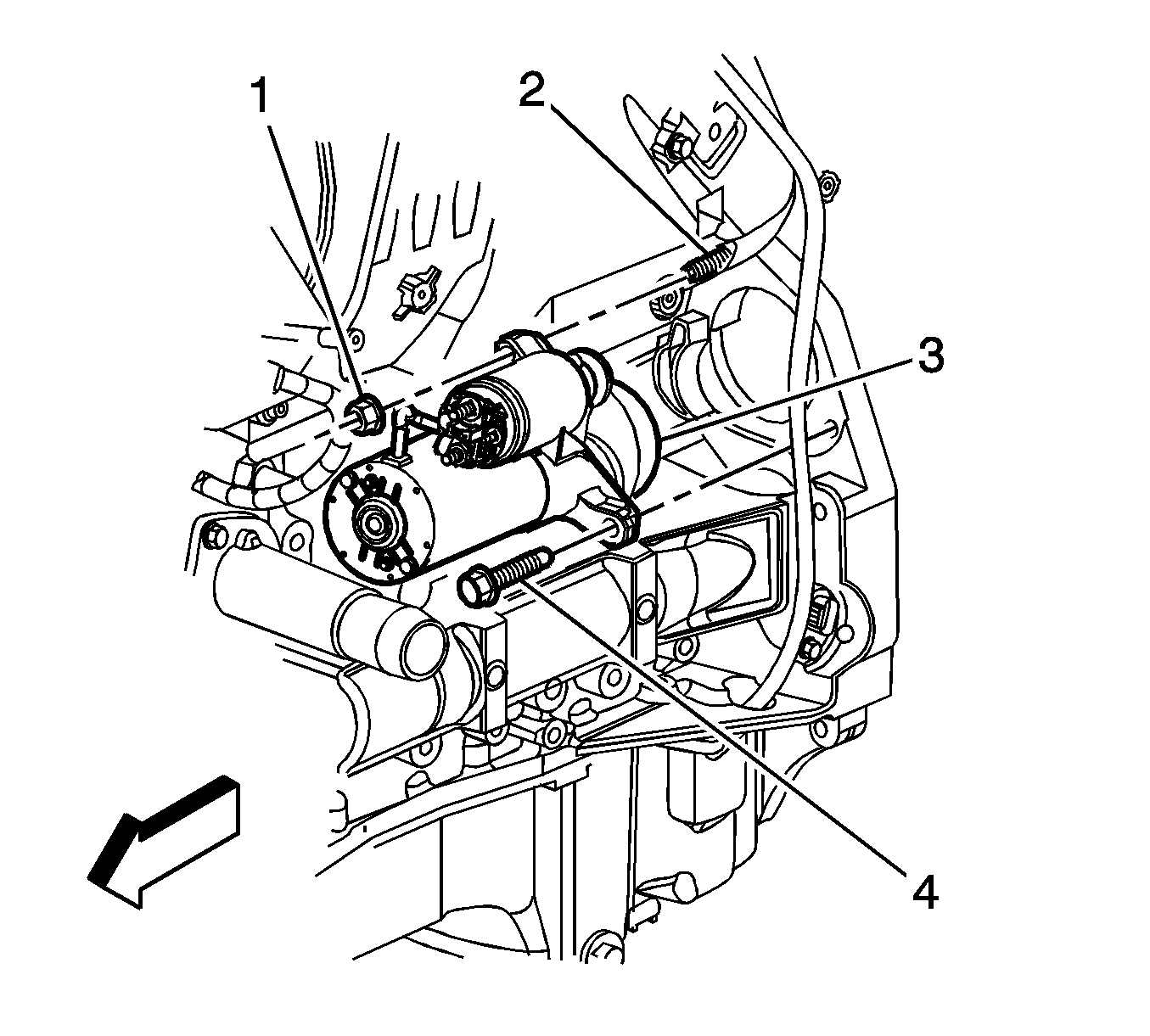 1
2
3
4