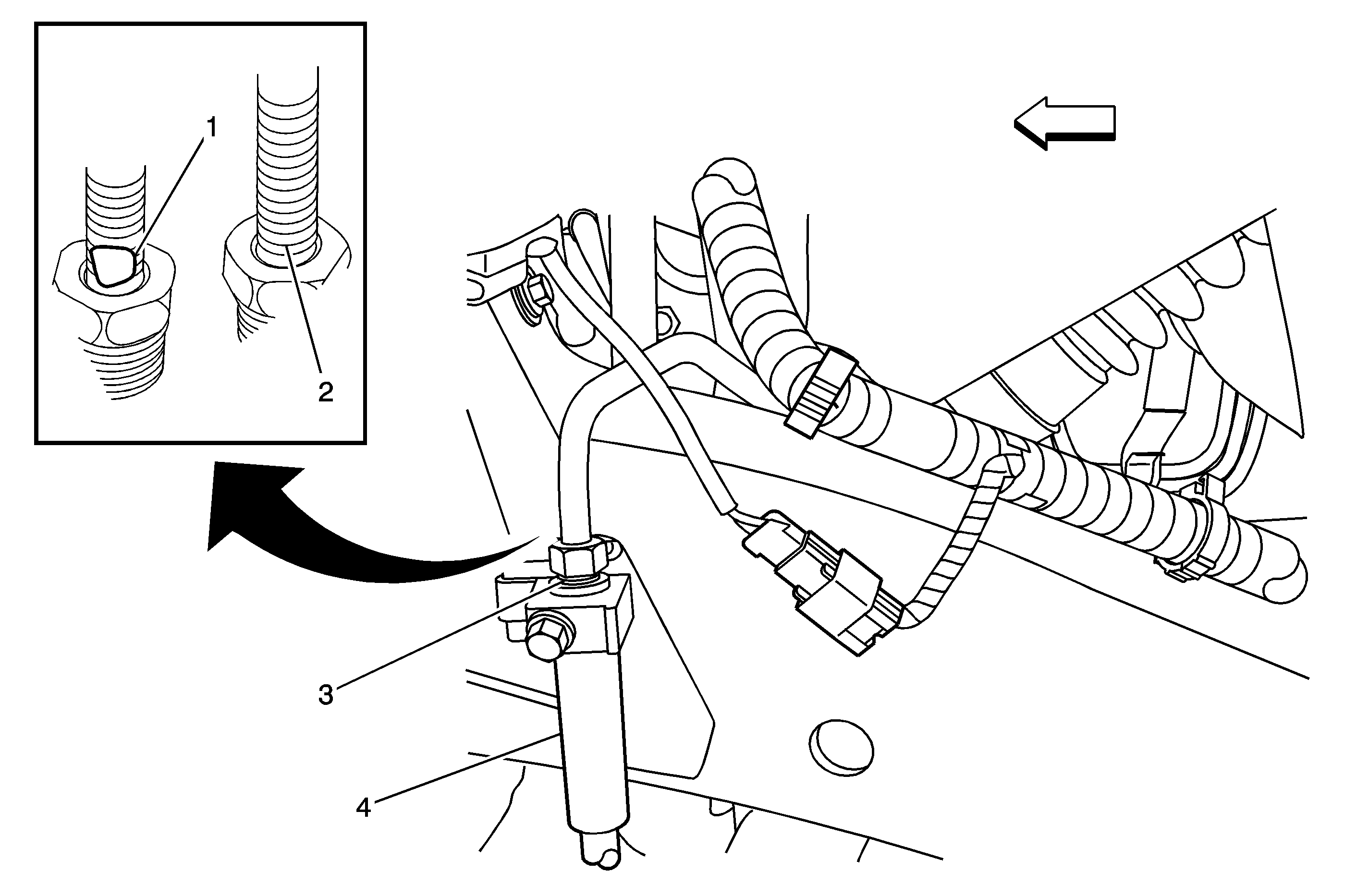 1
2
3
4