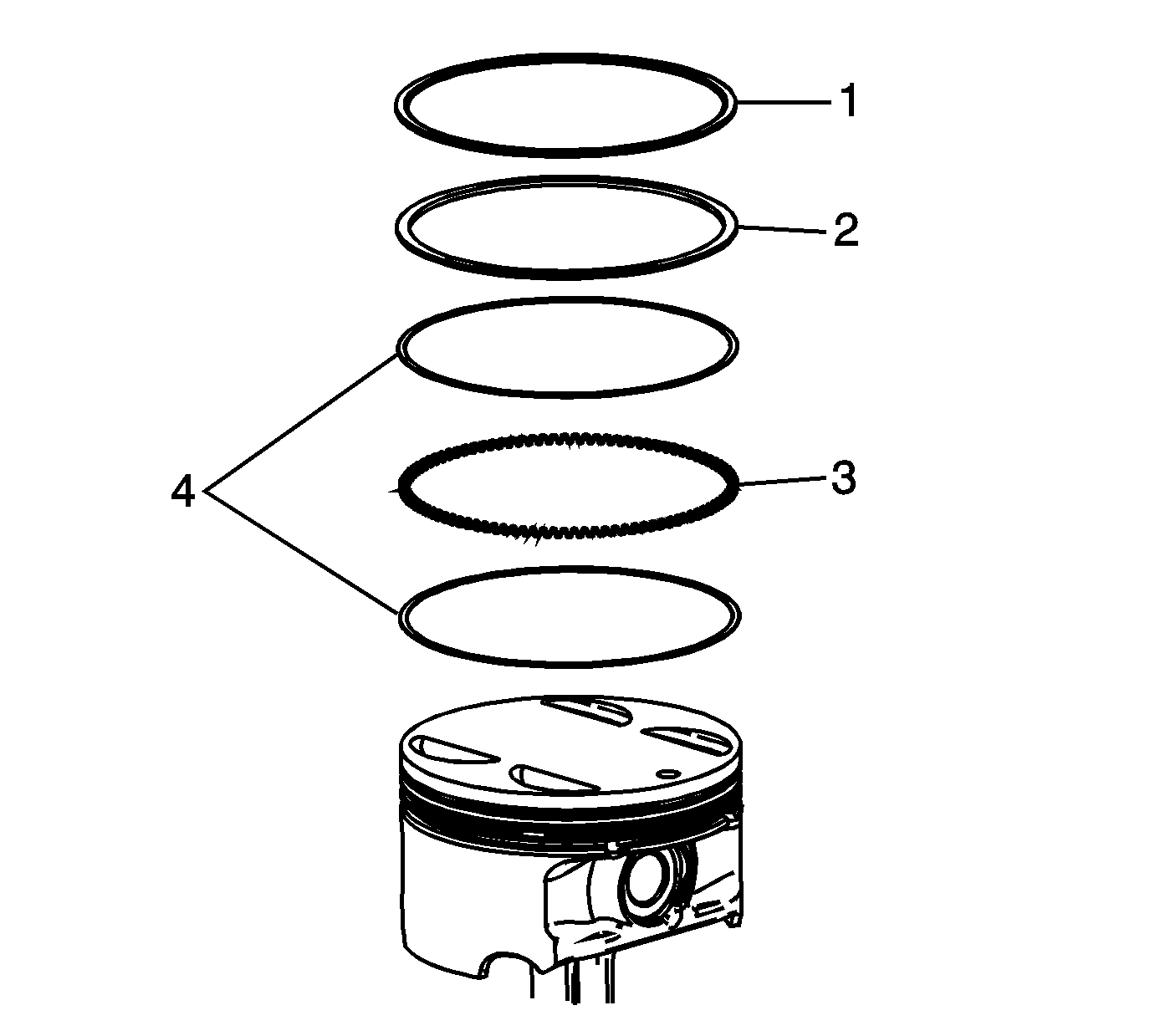 1
2
4
3