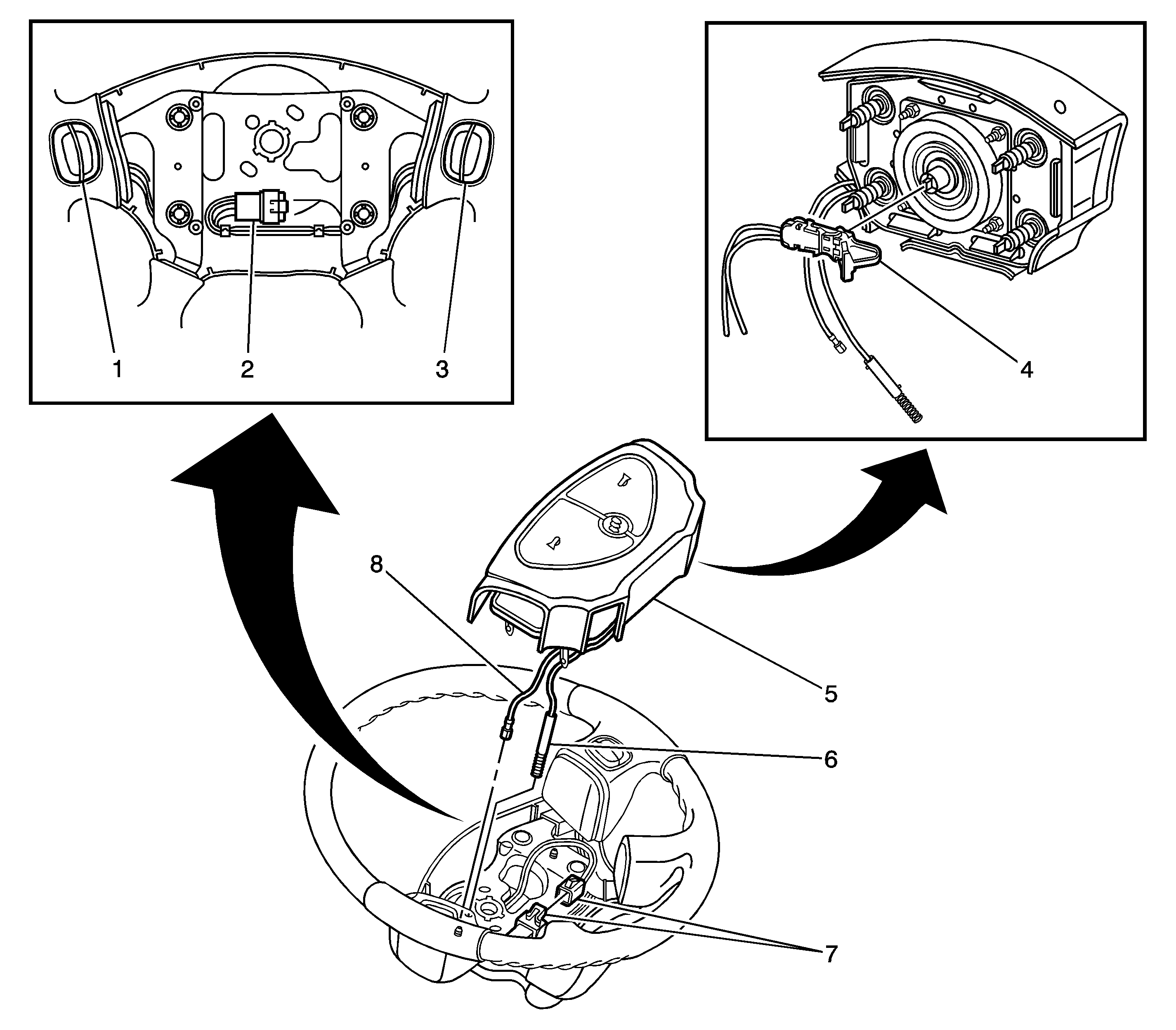 1
2
3
4
8
5
6
7