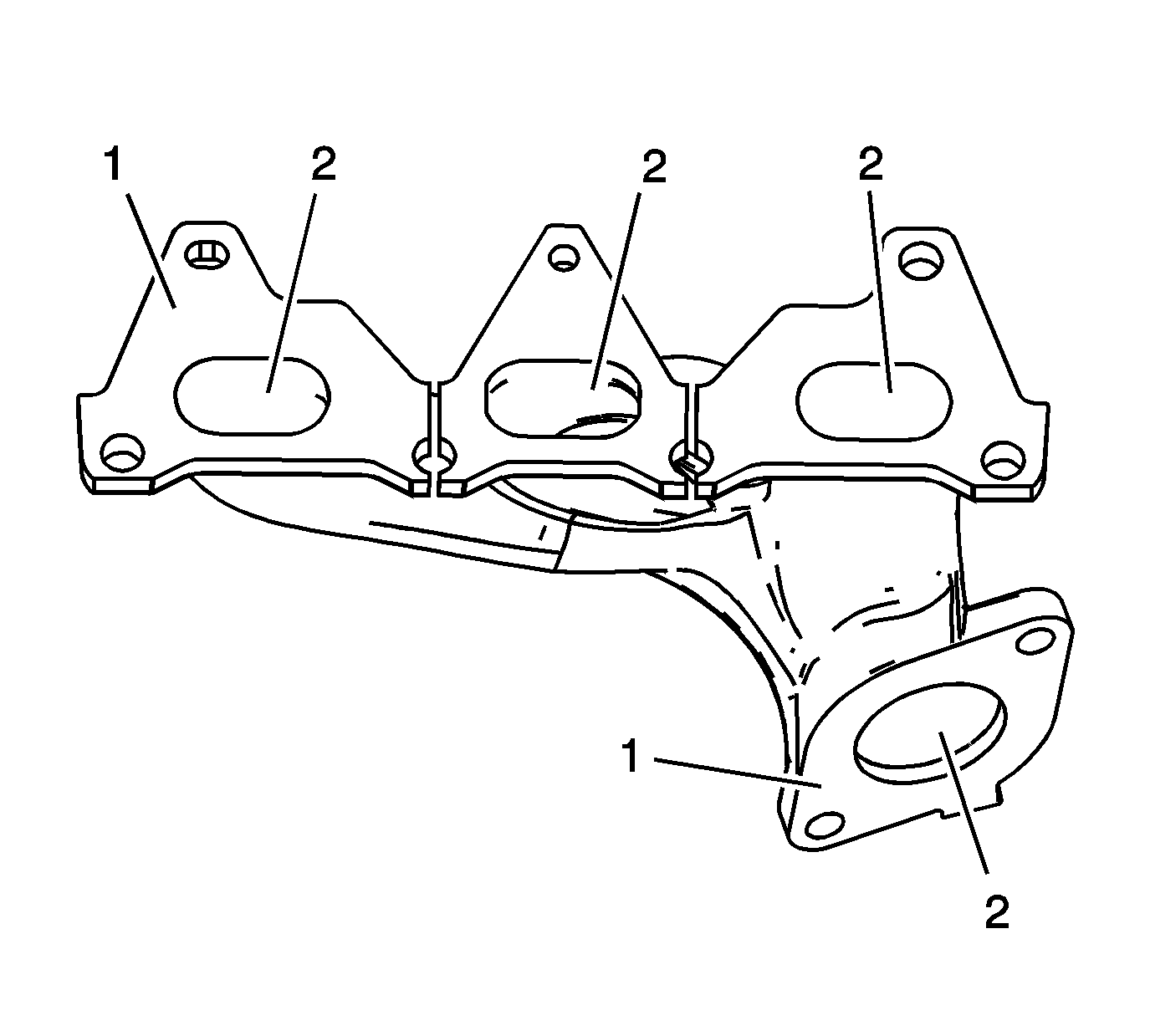 1
2
2
2
1
2