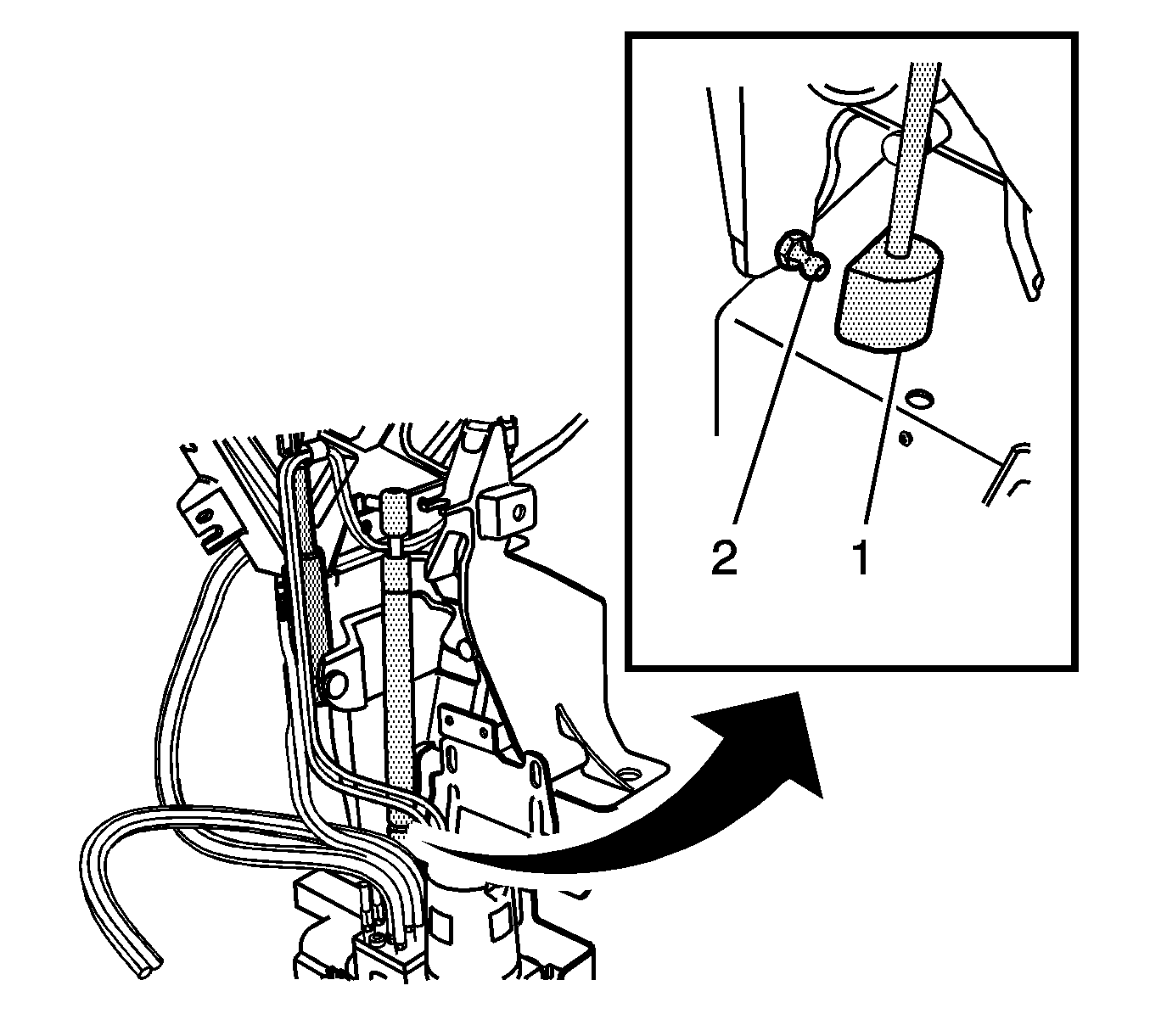 2
1