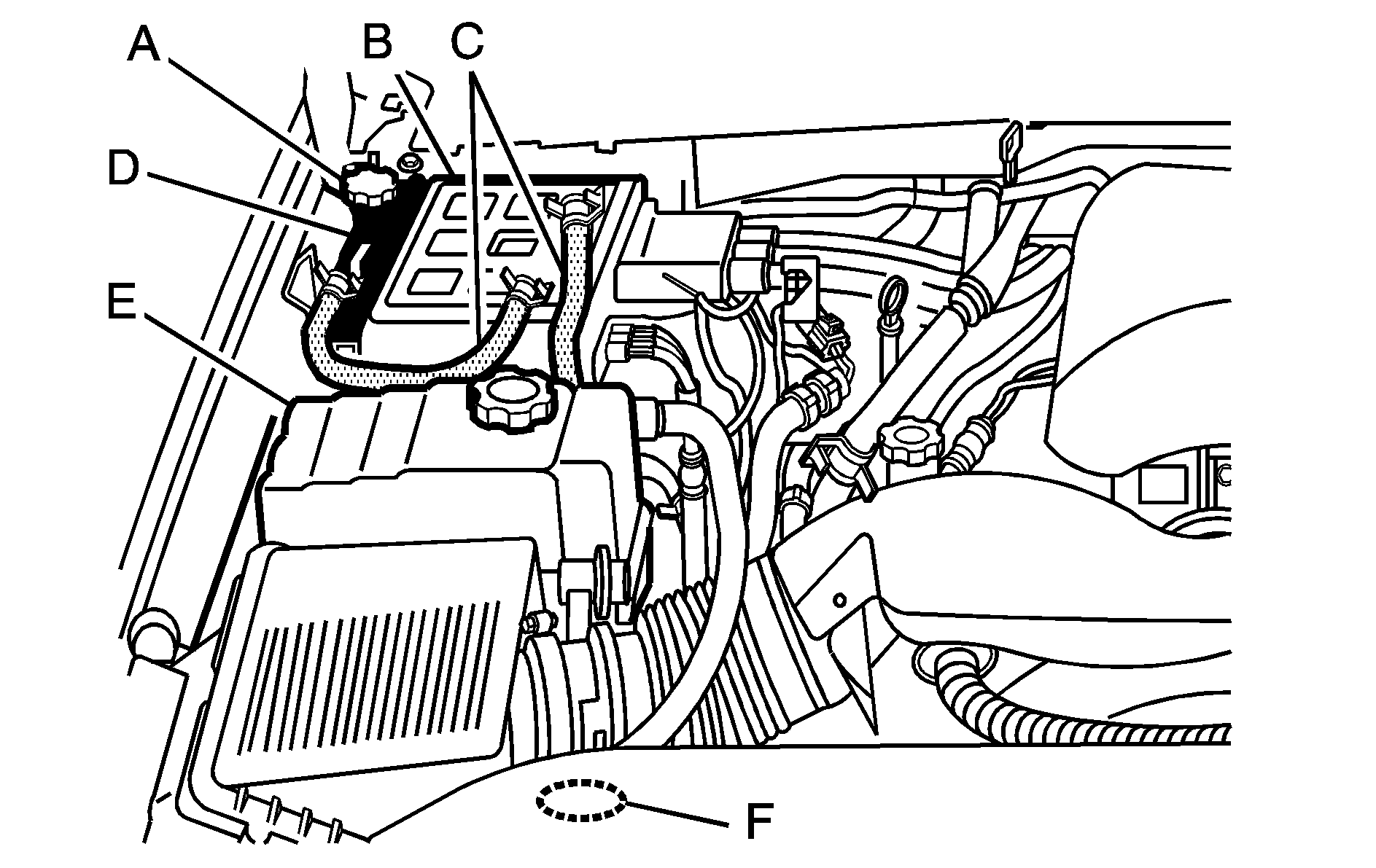 A
B
C
D
E
F