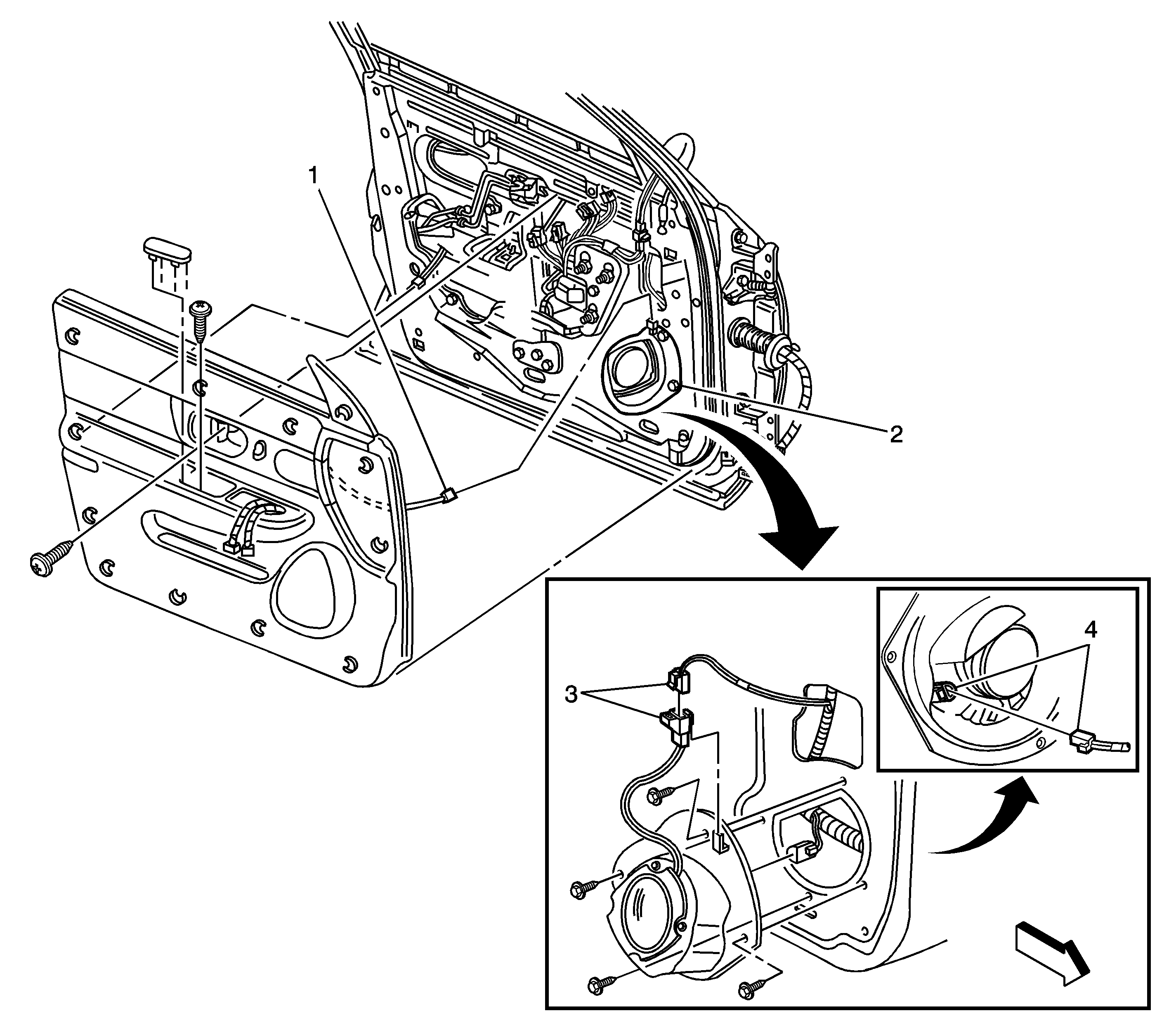 1
2
3
4