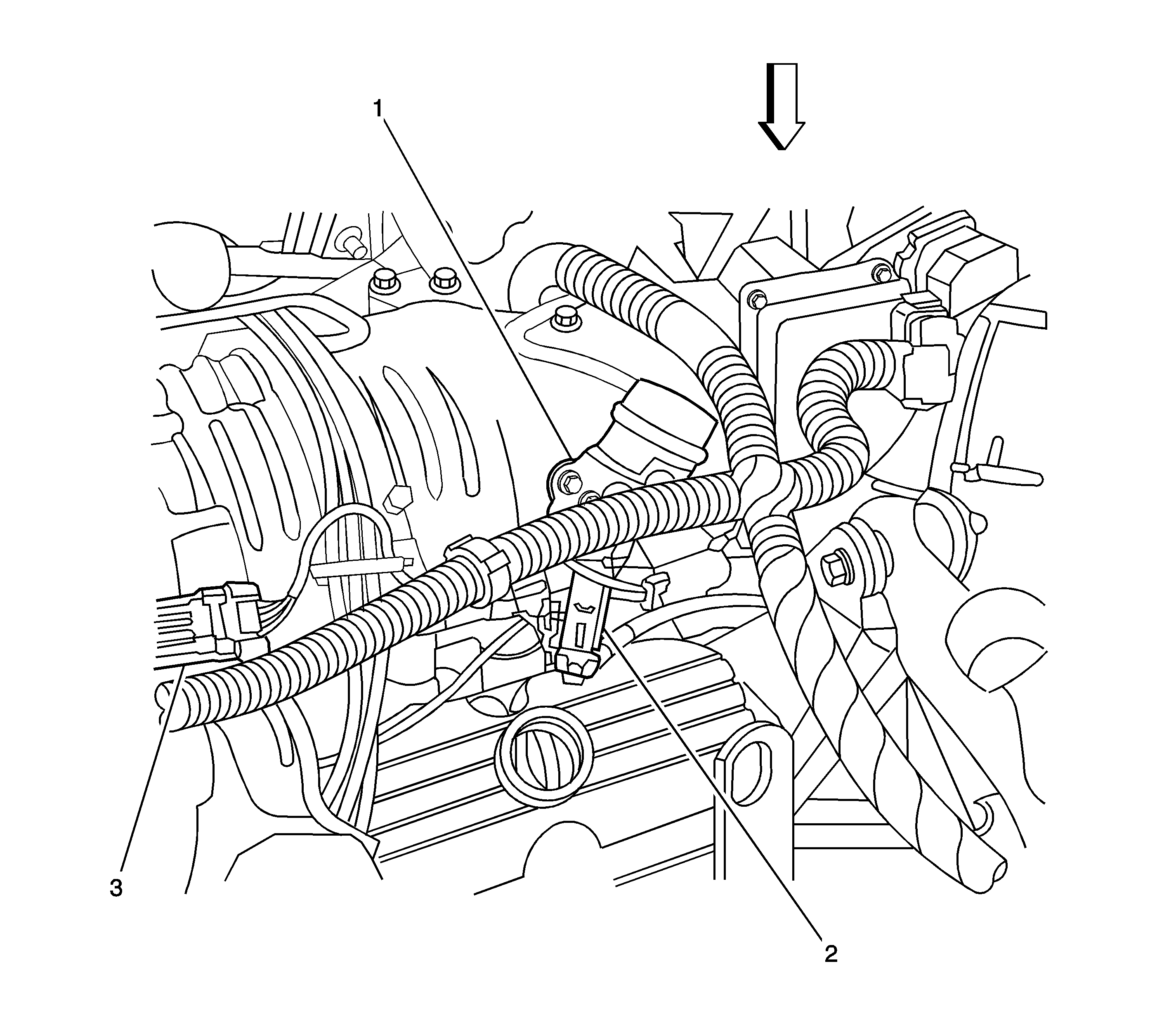 1
3
2