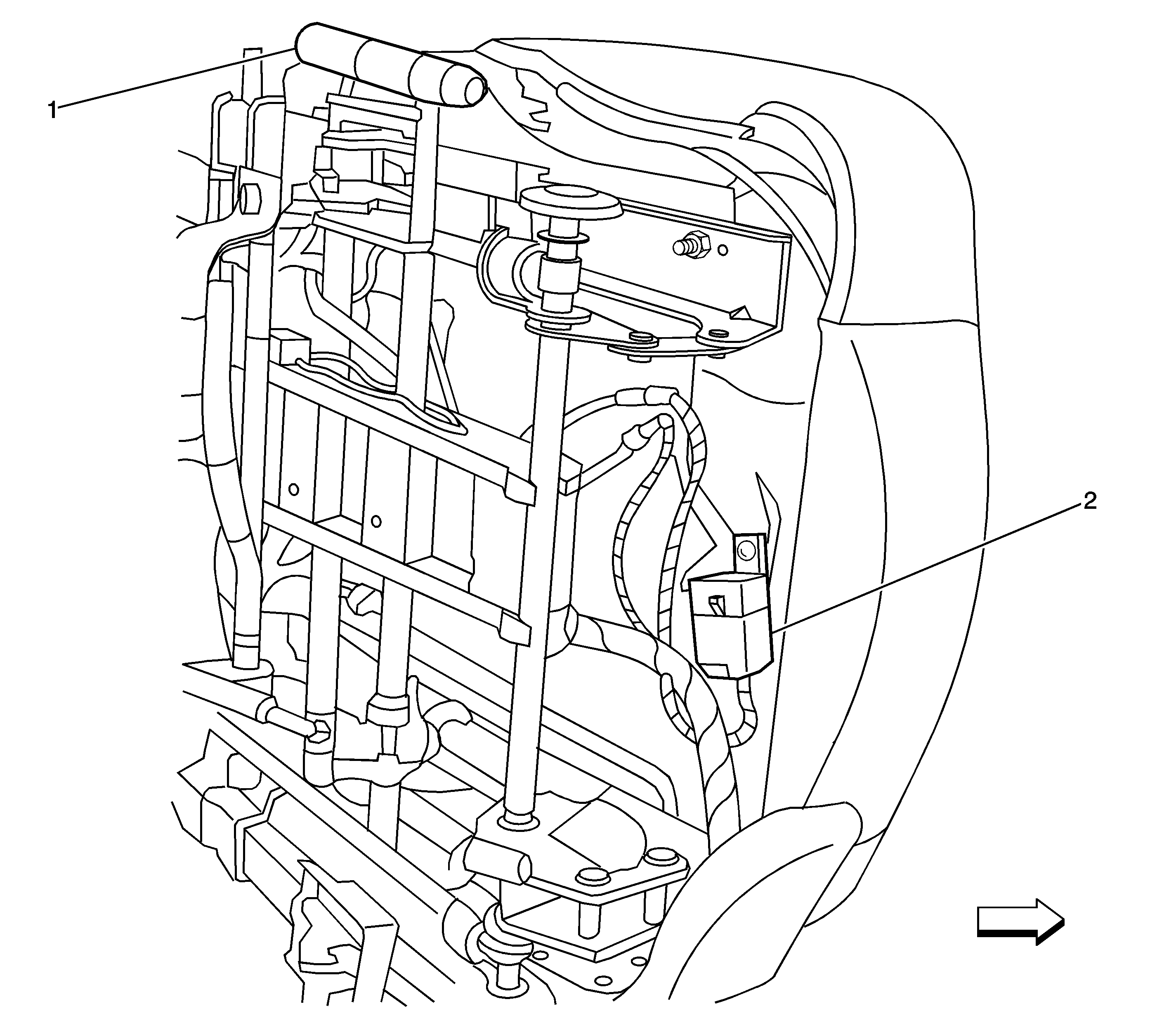 1

2