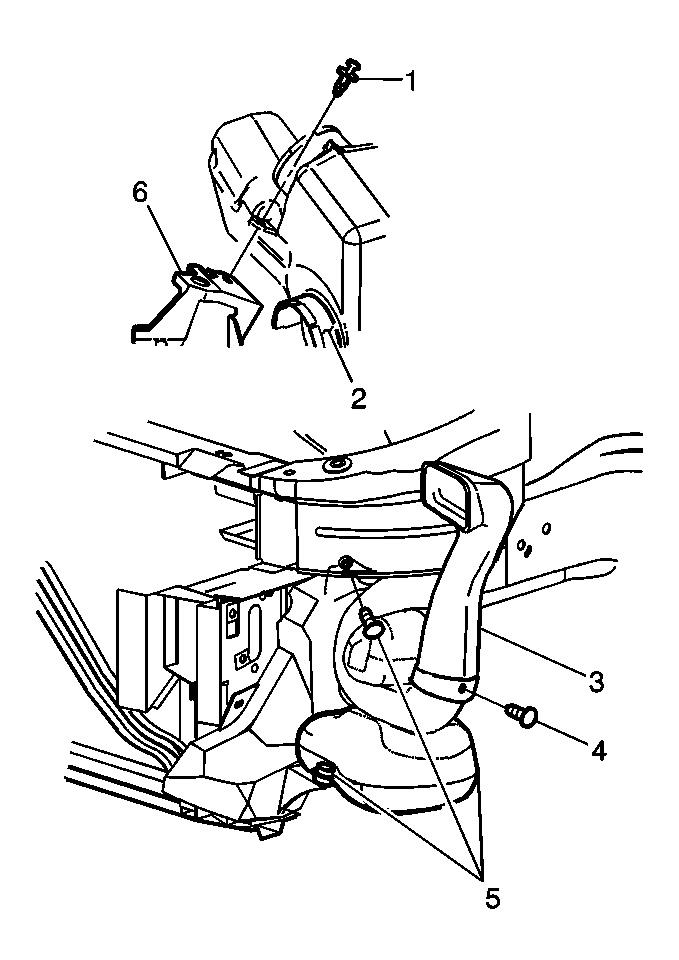 1
6
2
3
4
5