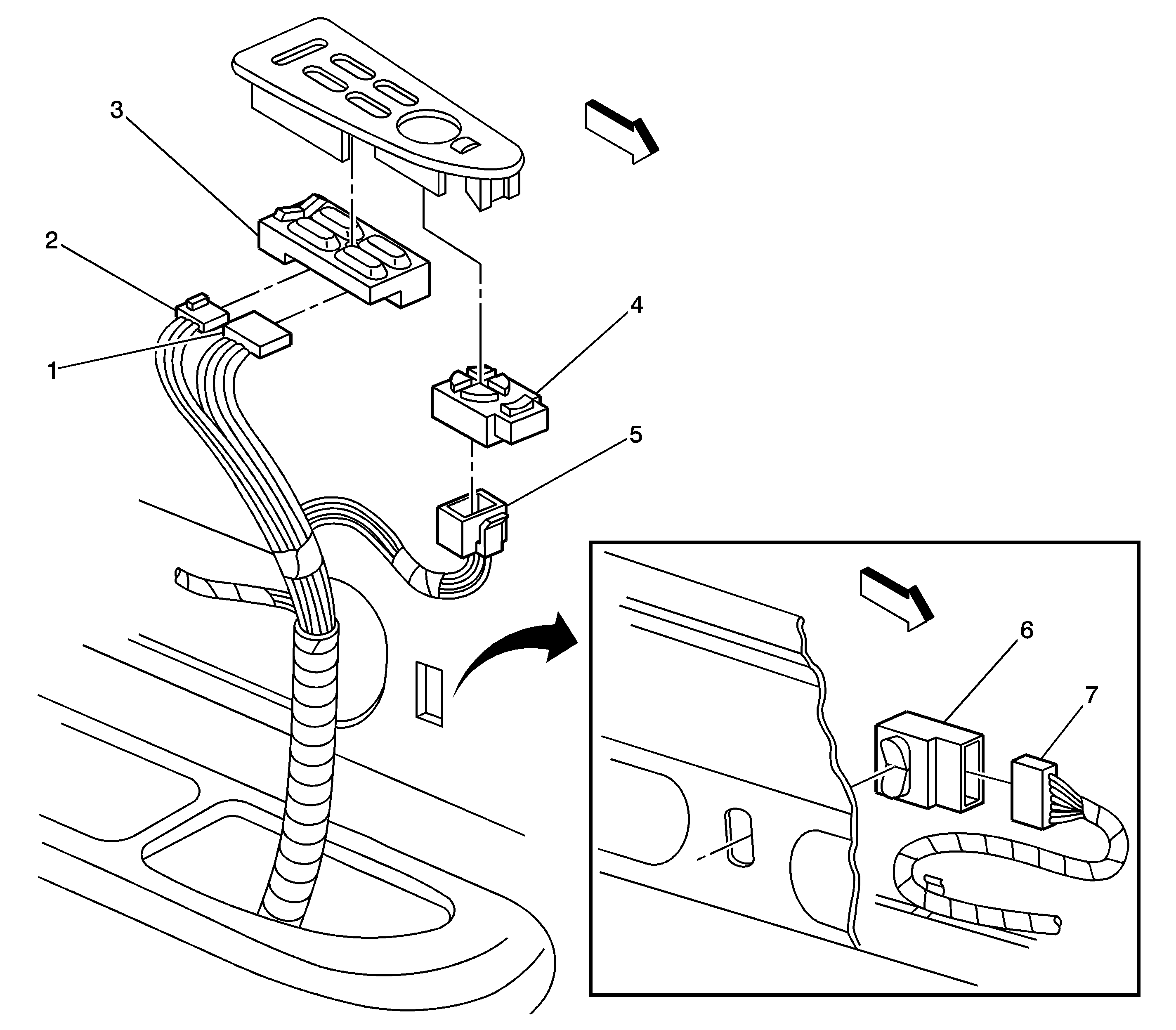 3
2
1
4
5
6
7