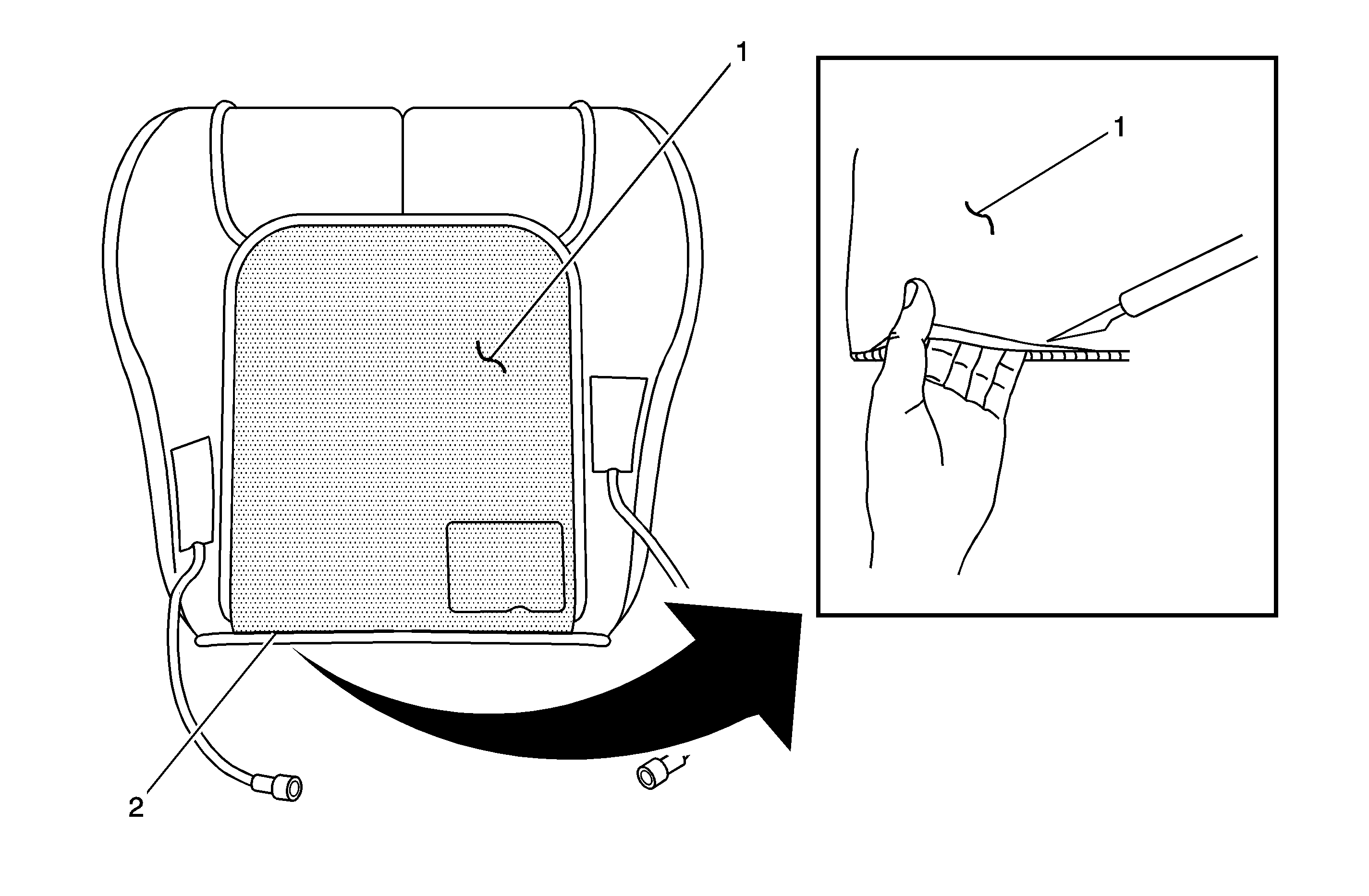 1
1
2