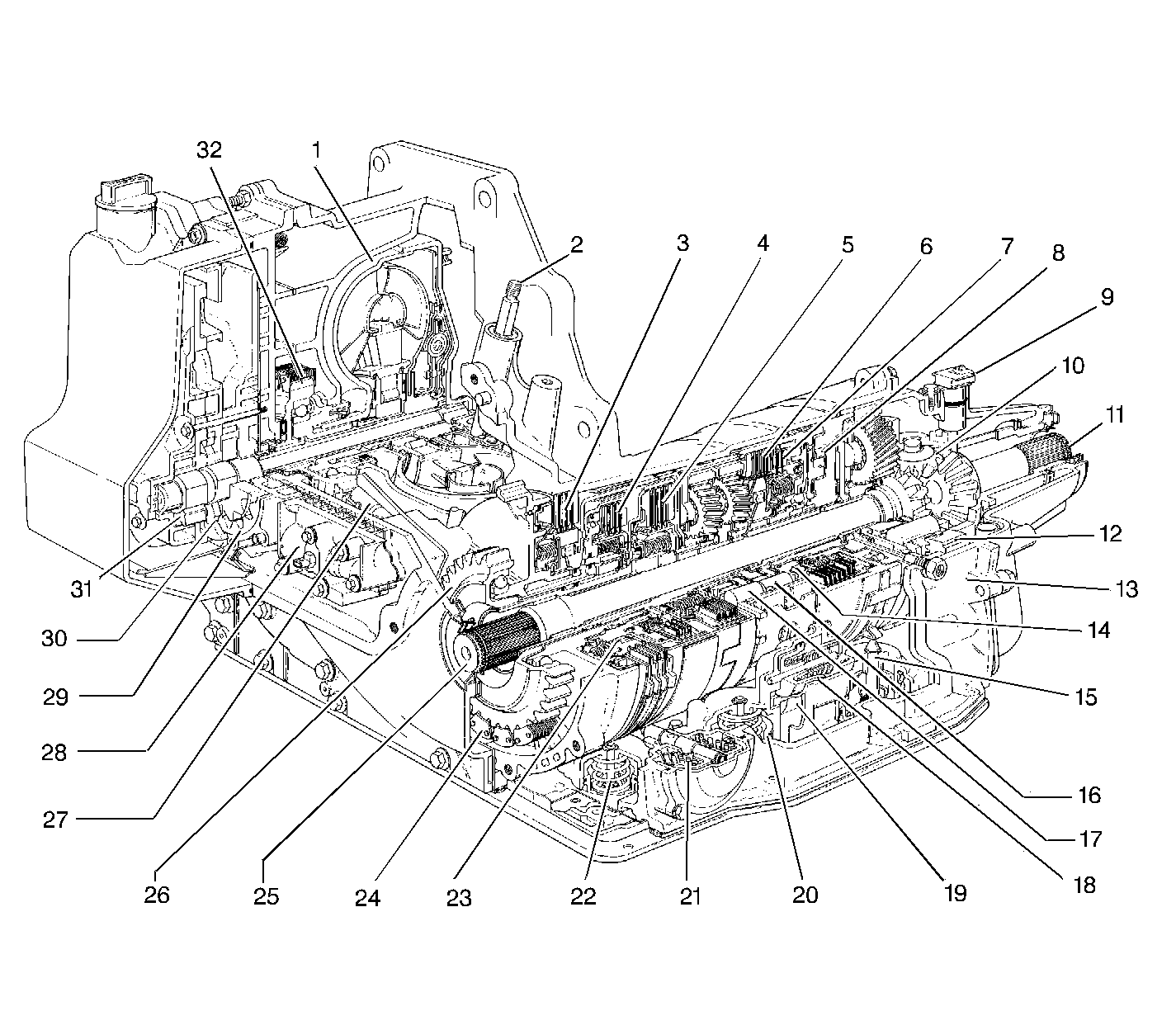 32
1
2
3
4
5
6
7
8
9
10
11
12
13
14
15
16
17
18
19
20
21
22
23
24
25
26
27
28
29
30
31