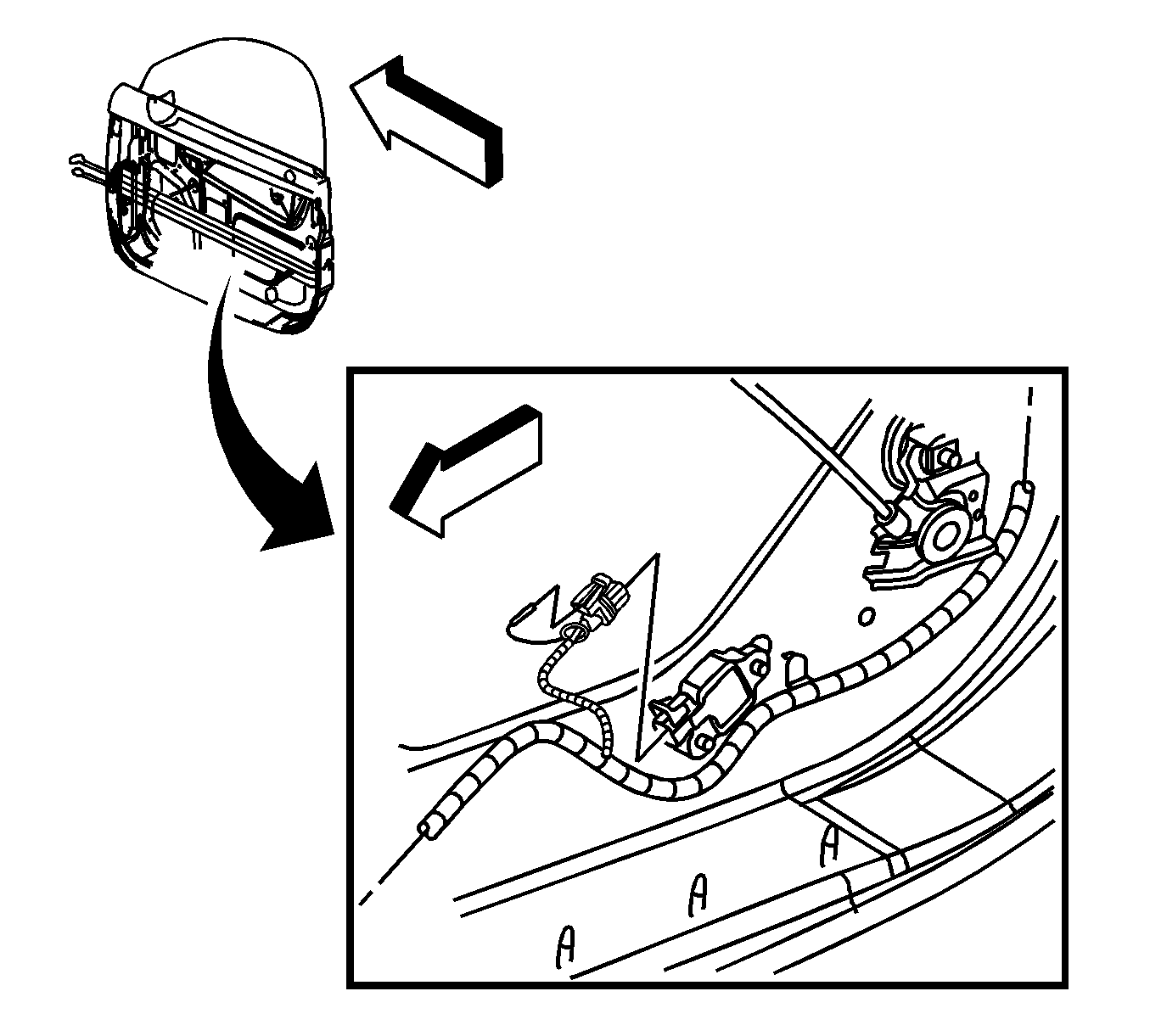 A
A
A