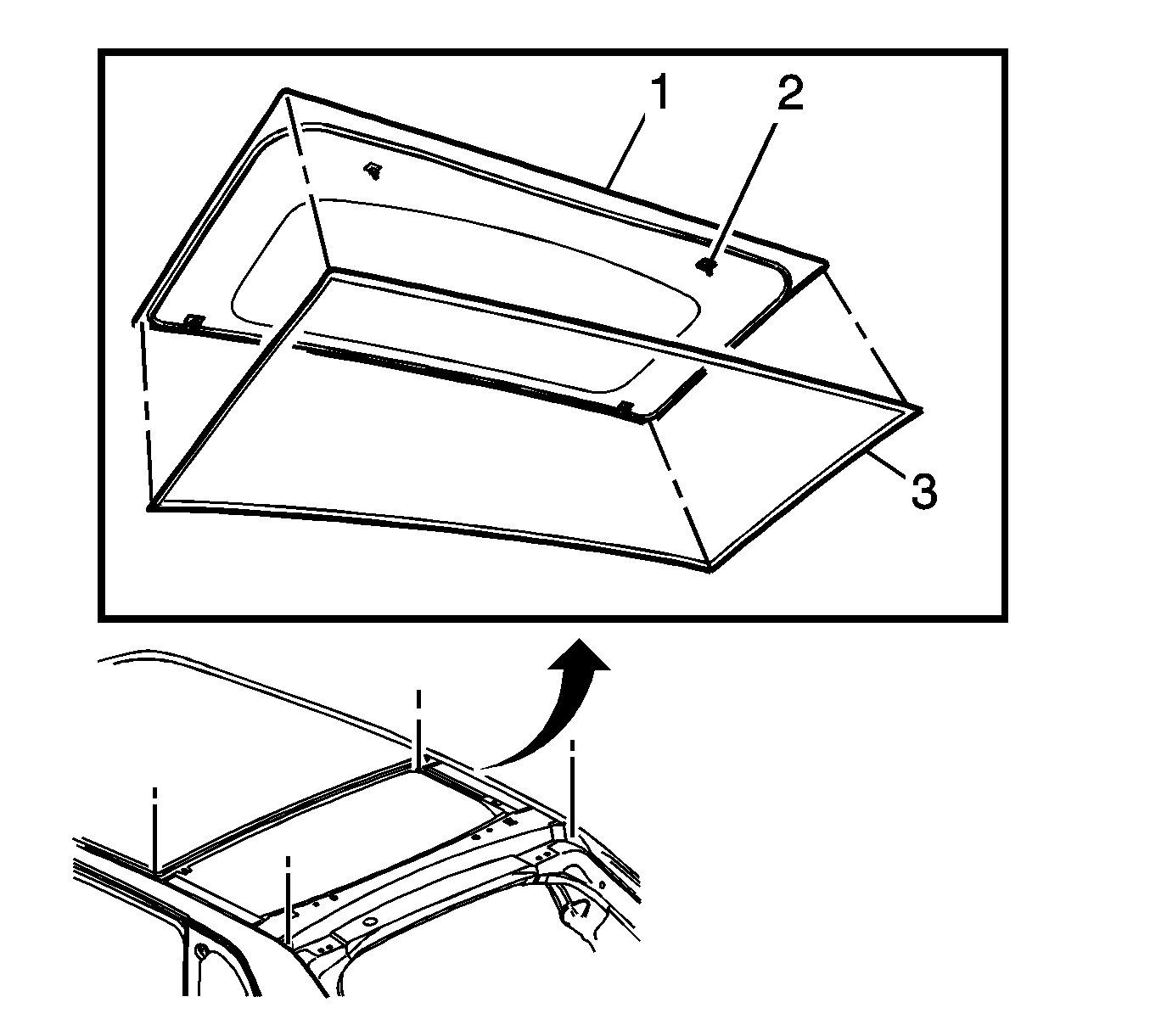 1
2
3