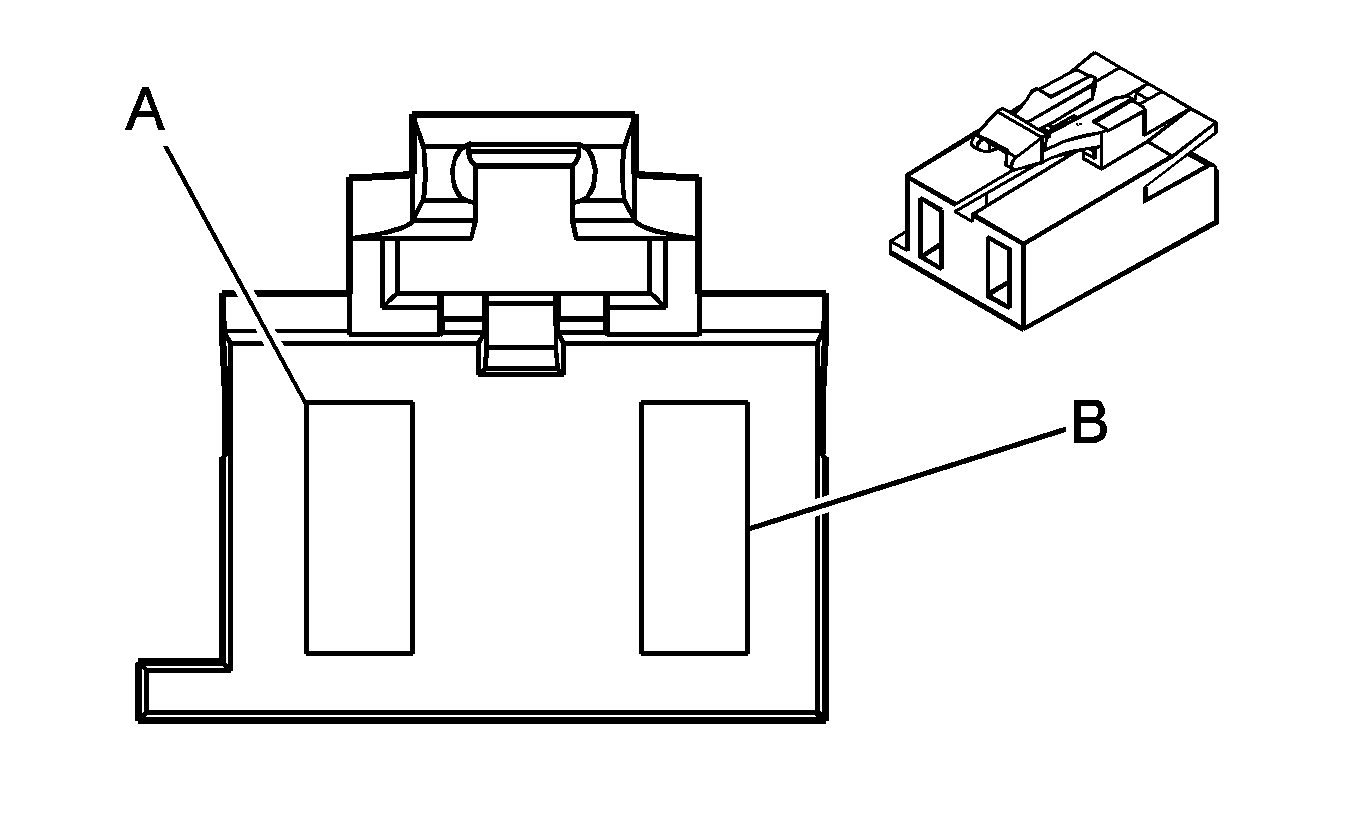 A

B