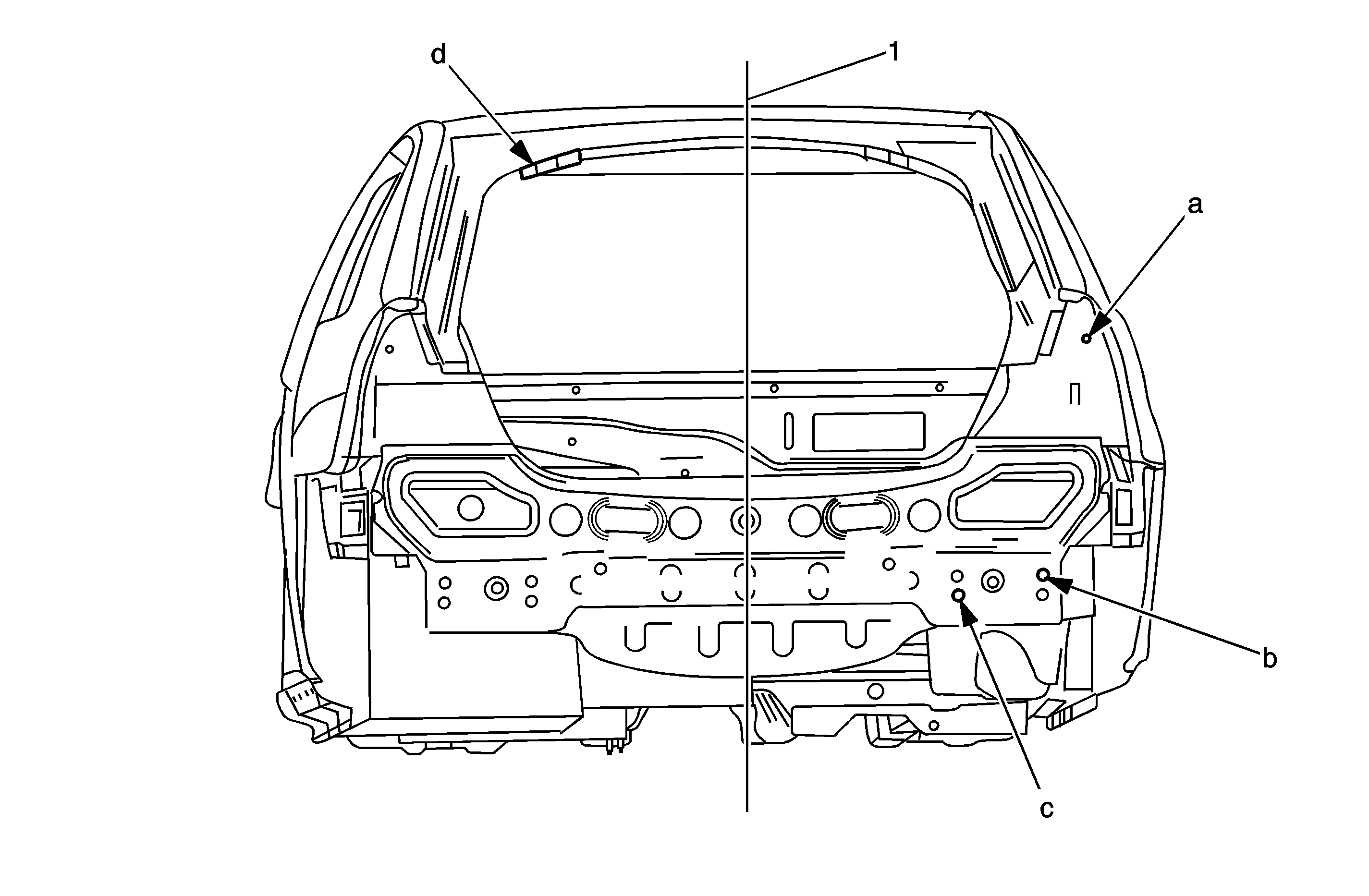 d
1
a
b
c