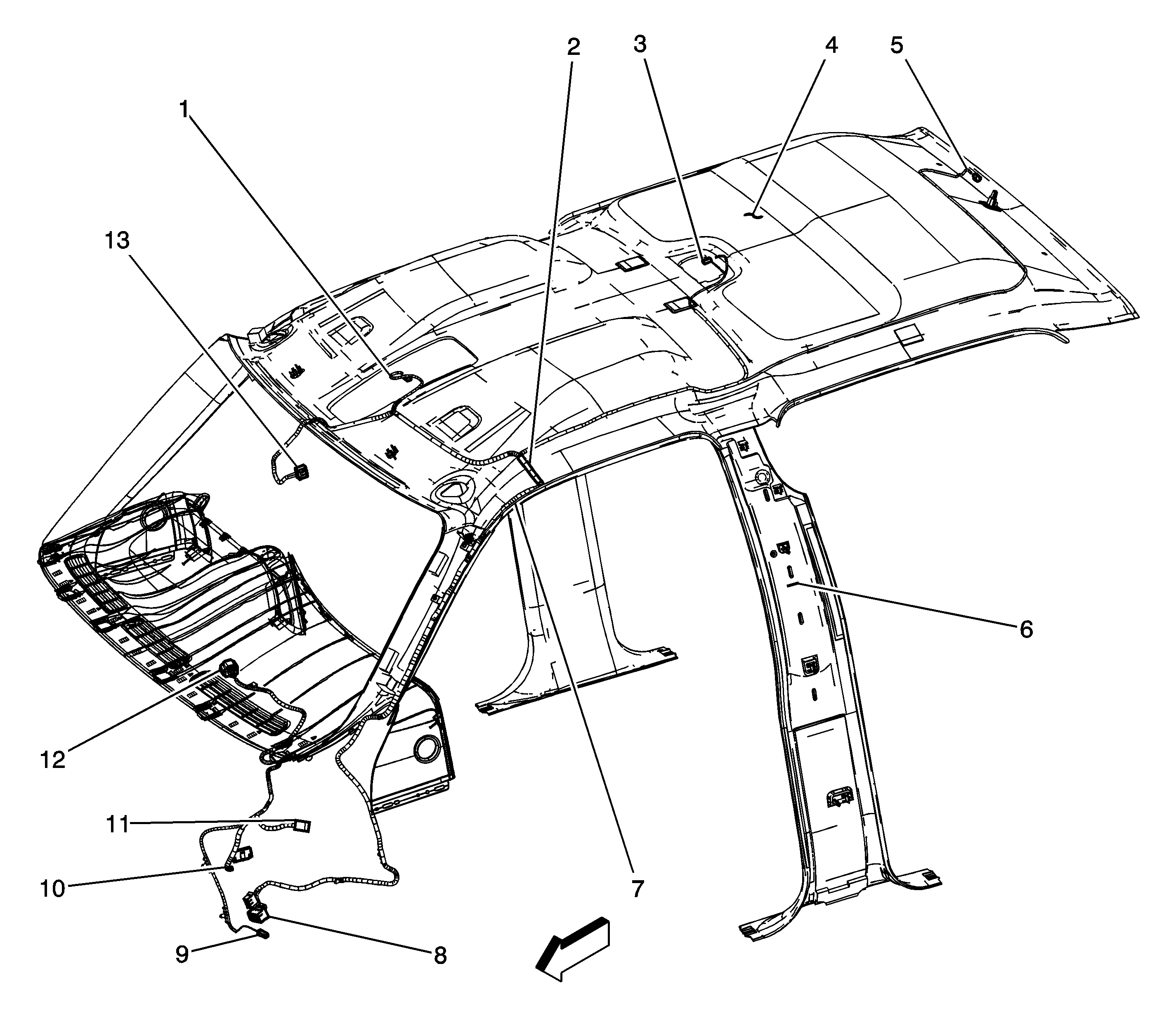 2
3
4
5
1
13
6
12
11
10
7
9
8