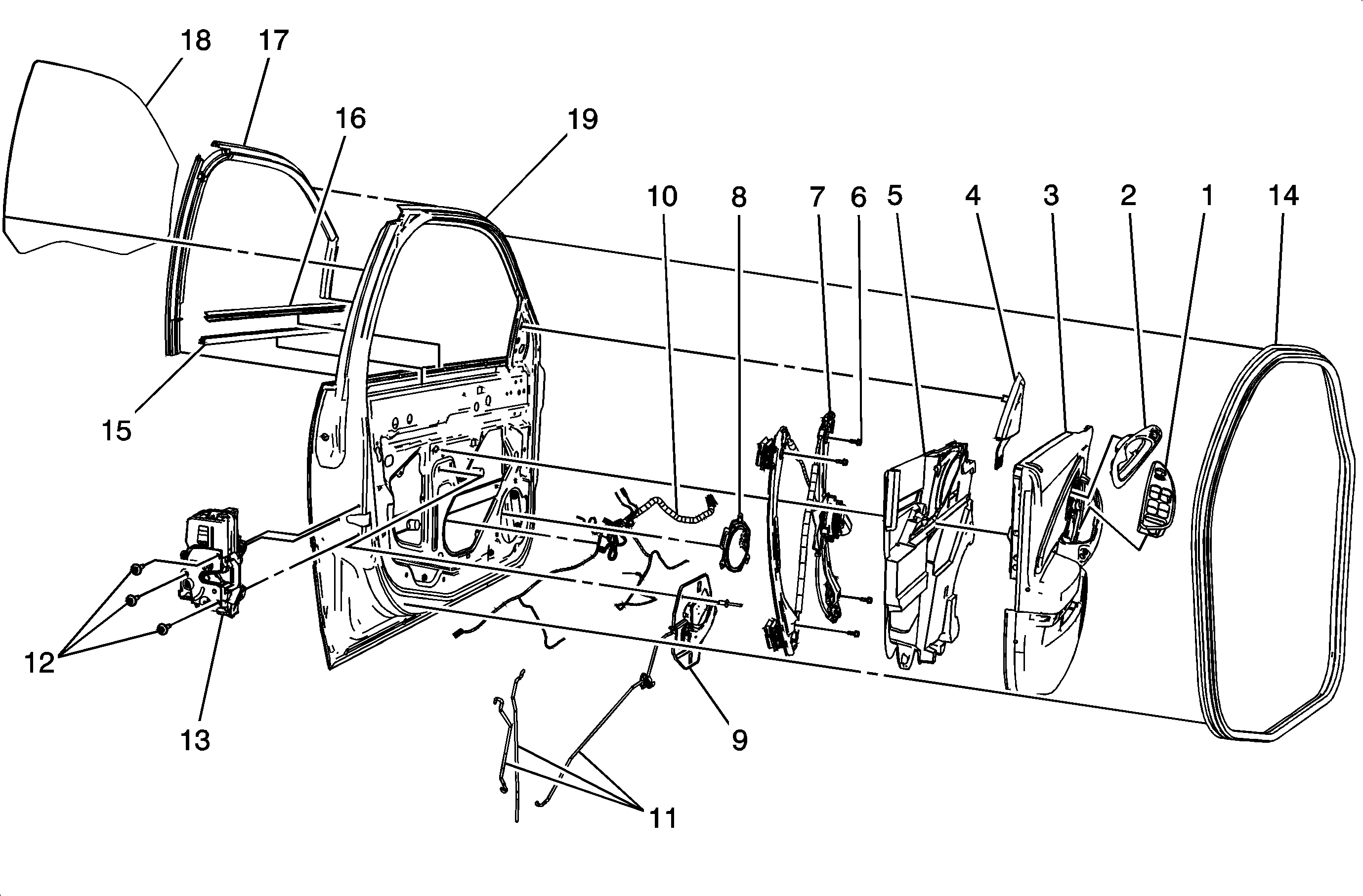 18
17
16
19
10
8
7
6
5
4
3
2
1
14
15
12
13
9
11