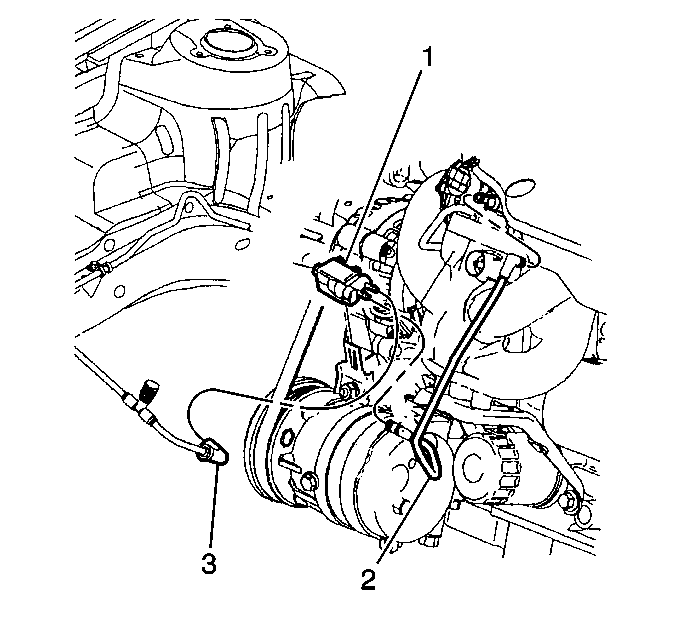 1
3
2