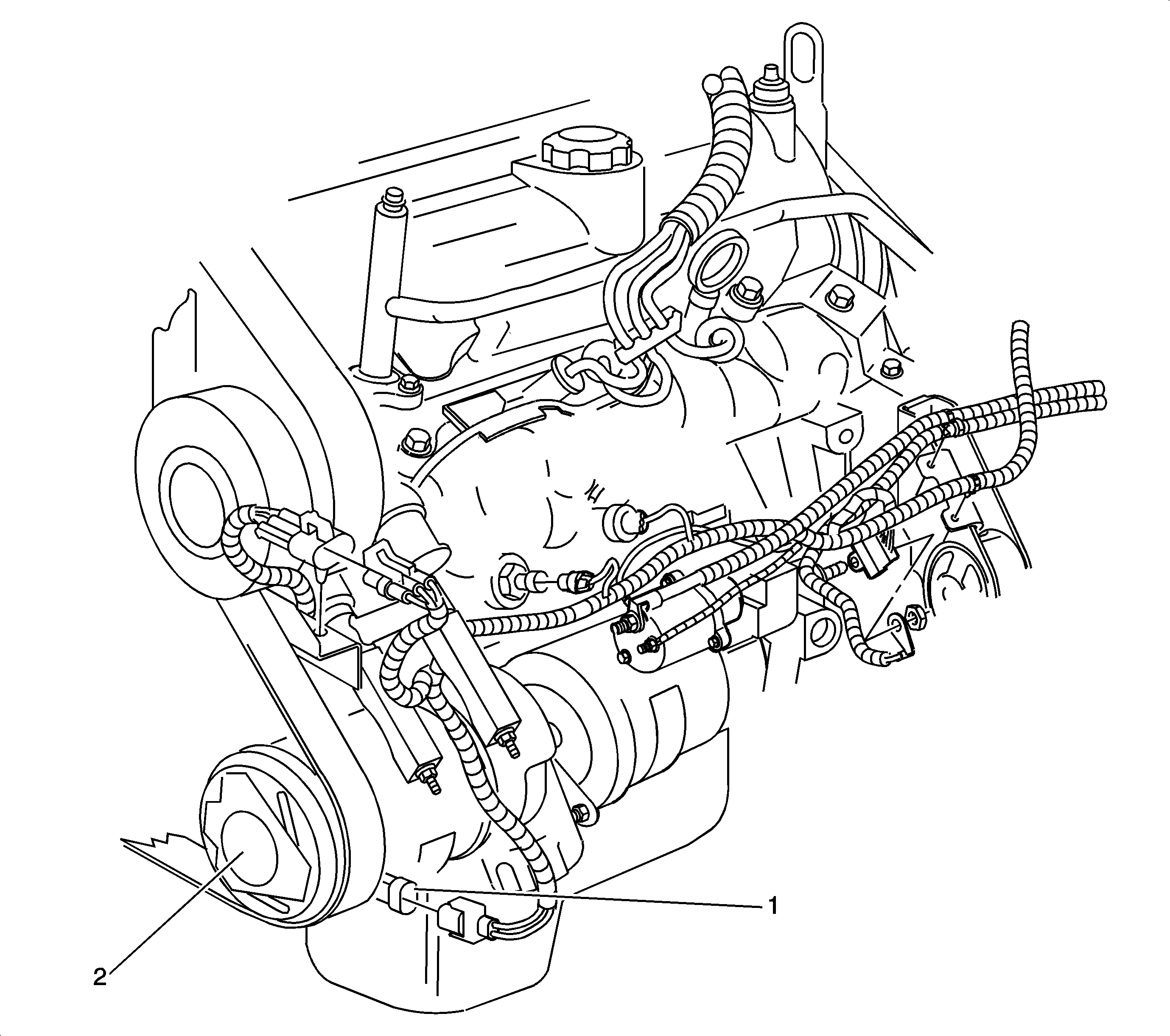 1
2