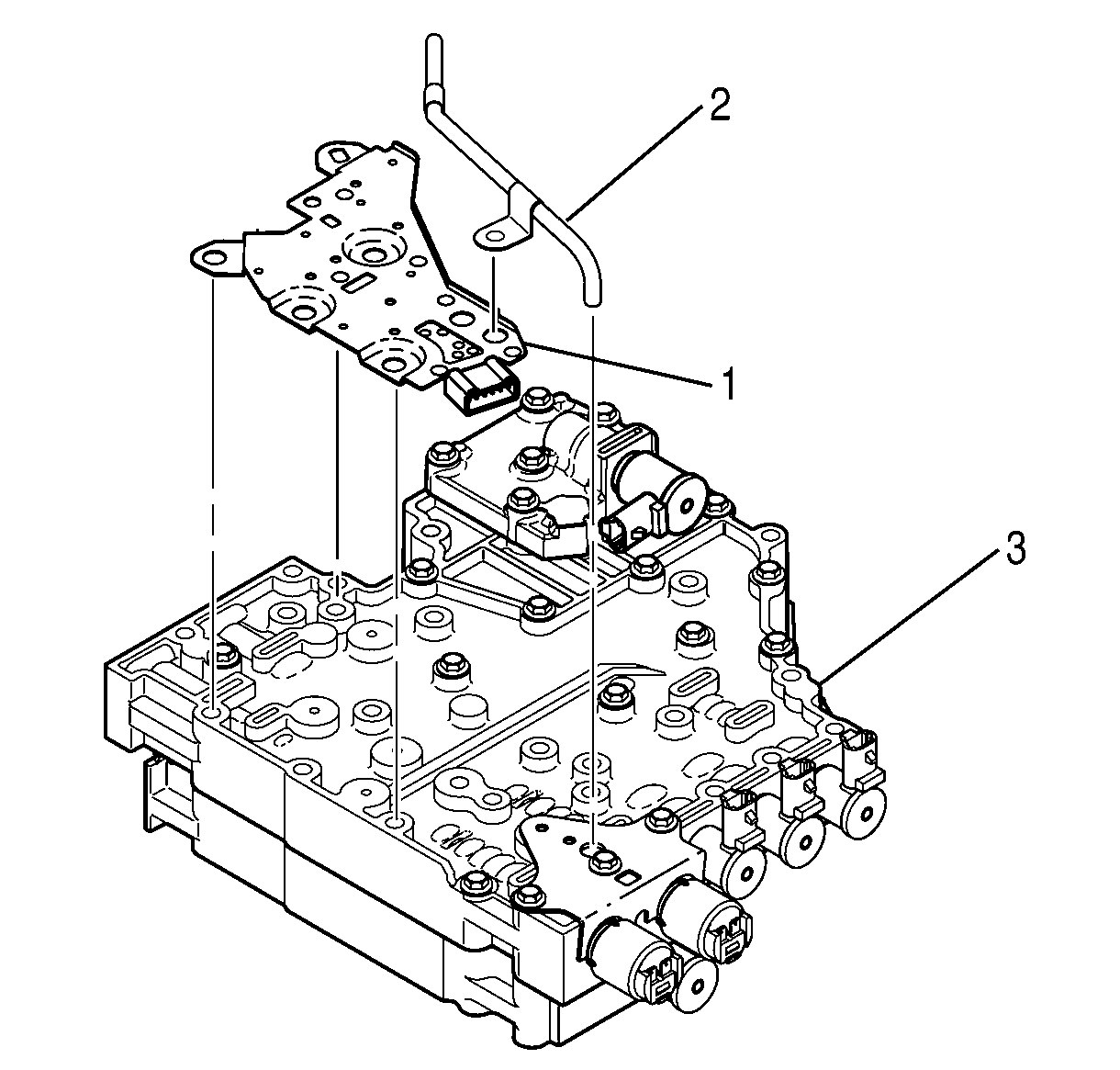 2
1
3