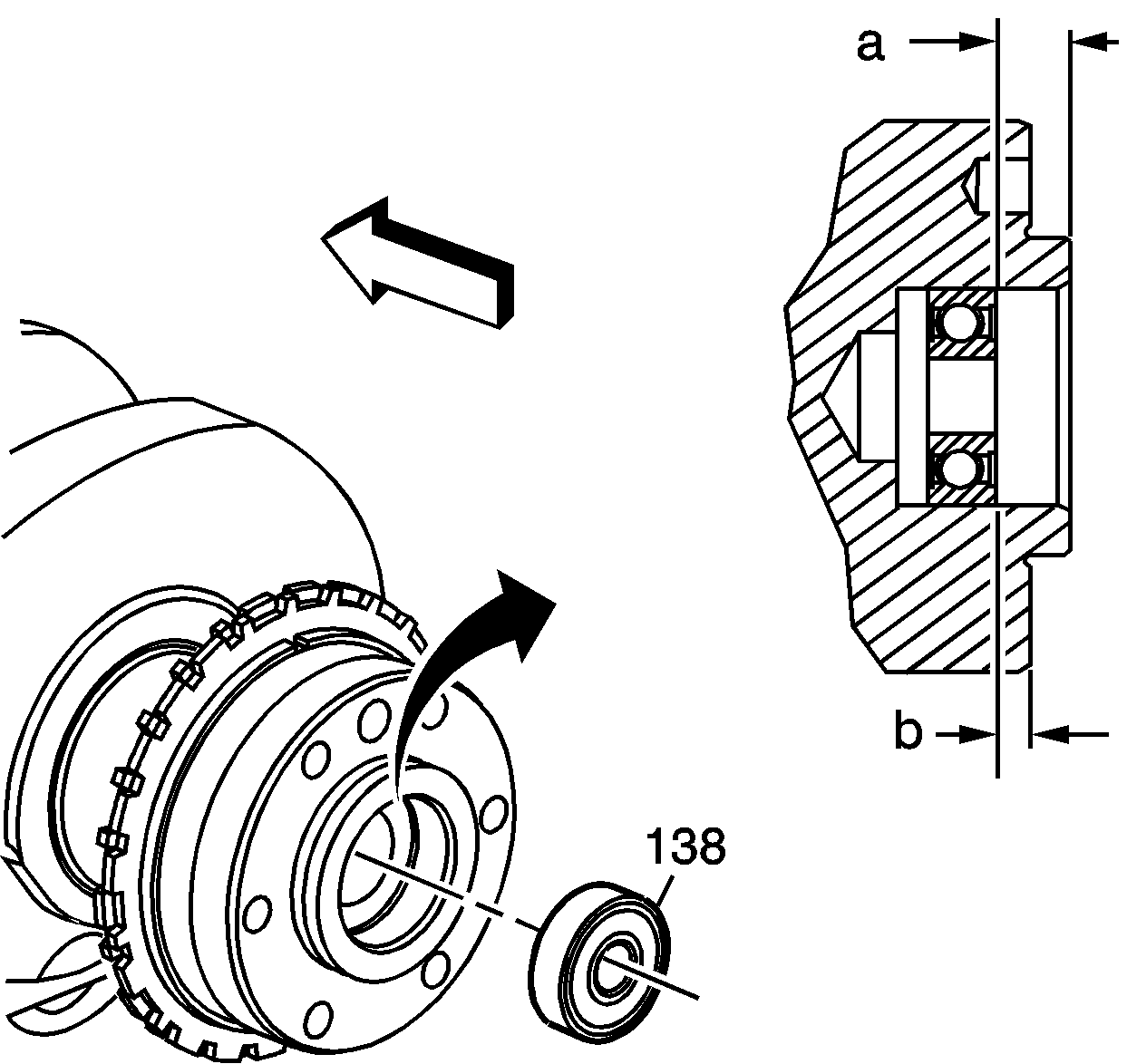 a

b

138