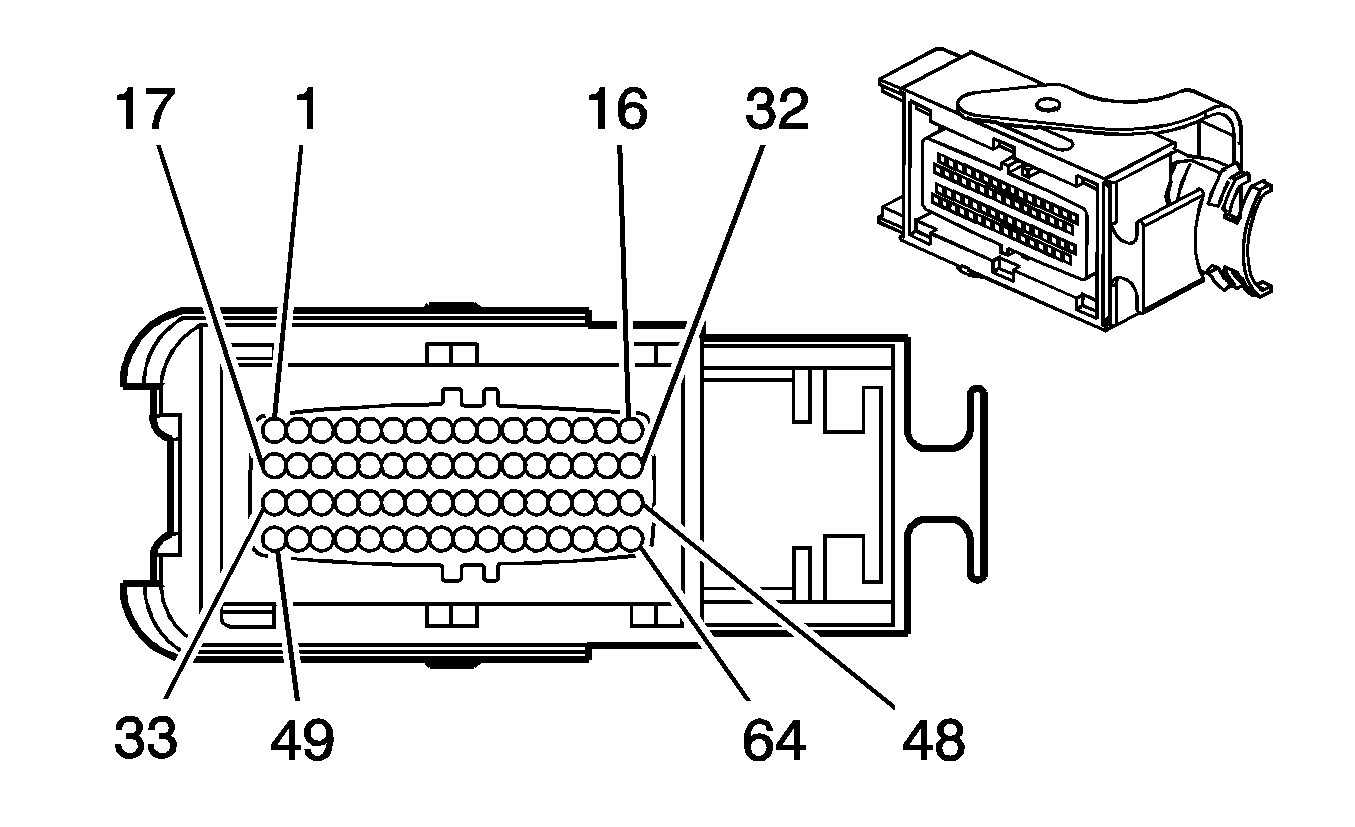 17 1 16 32

33 49 64 48