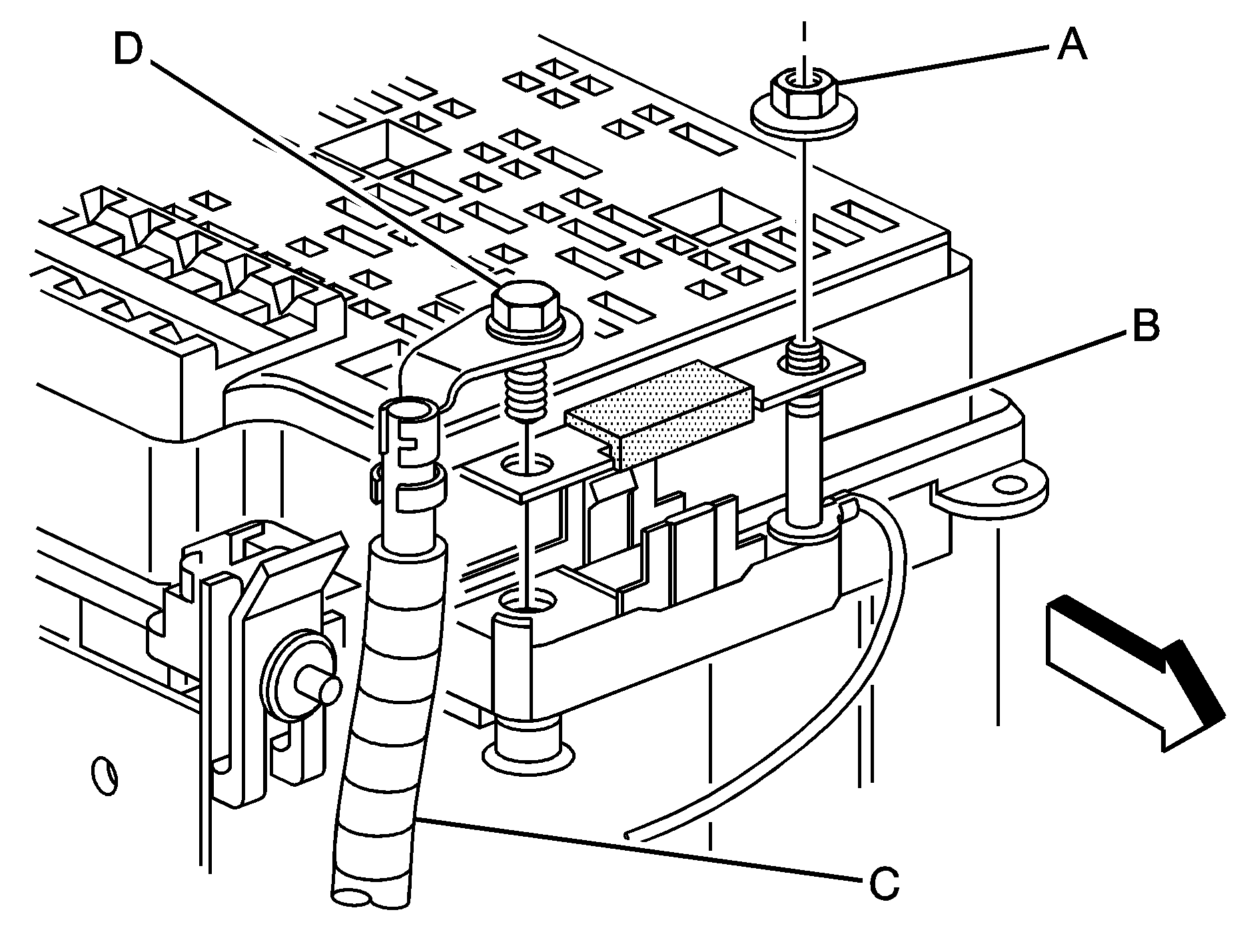 D
A
B
C