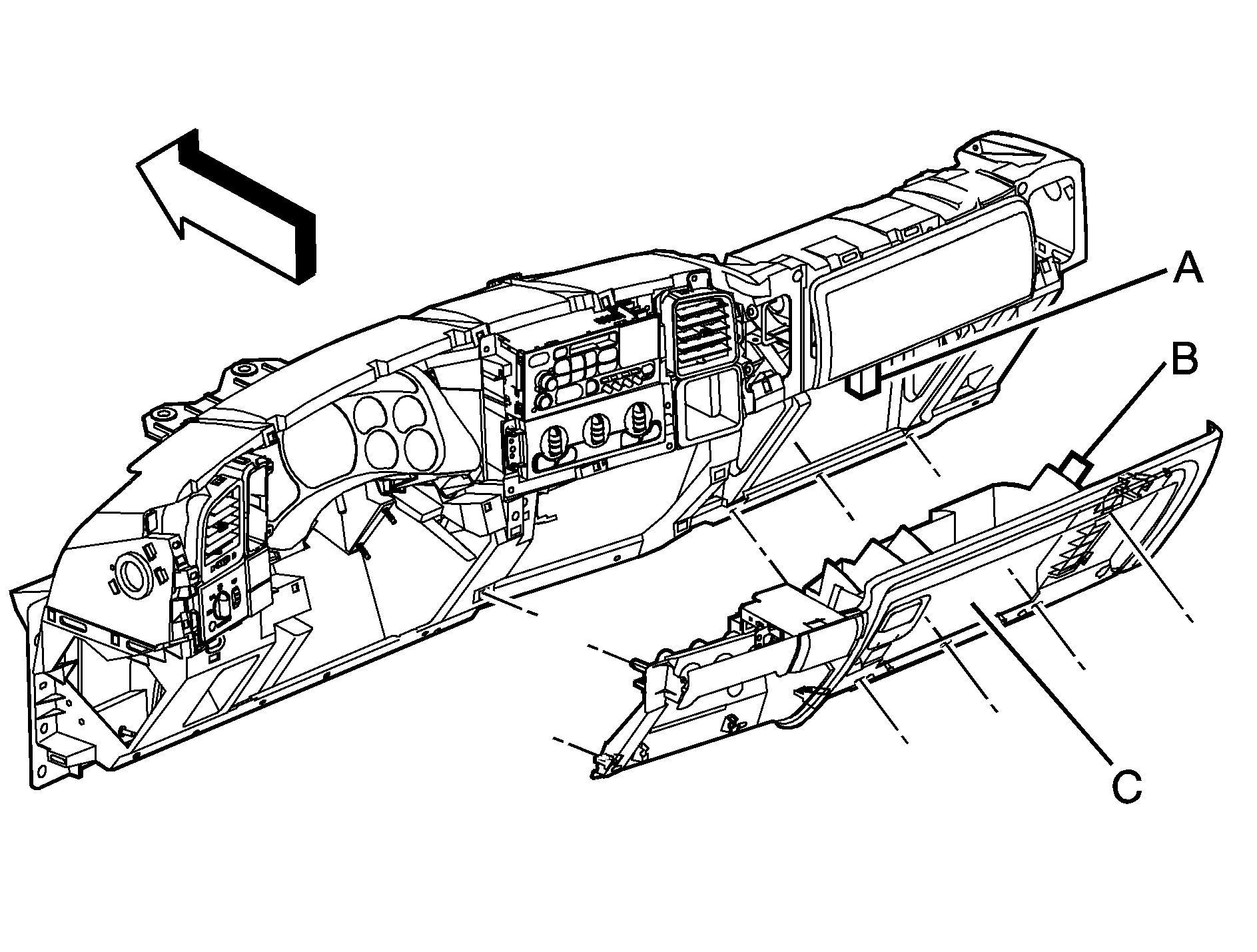 A
B
C