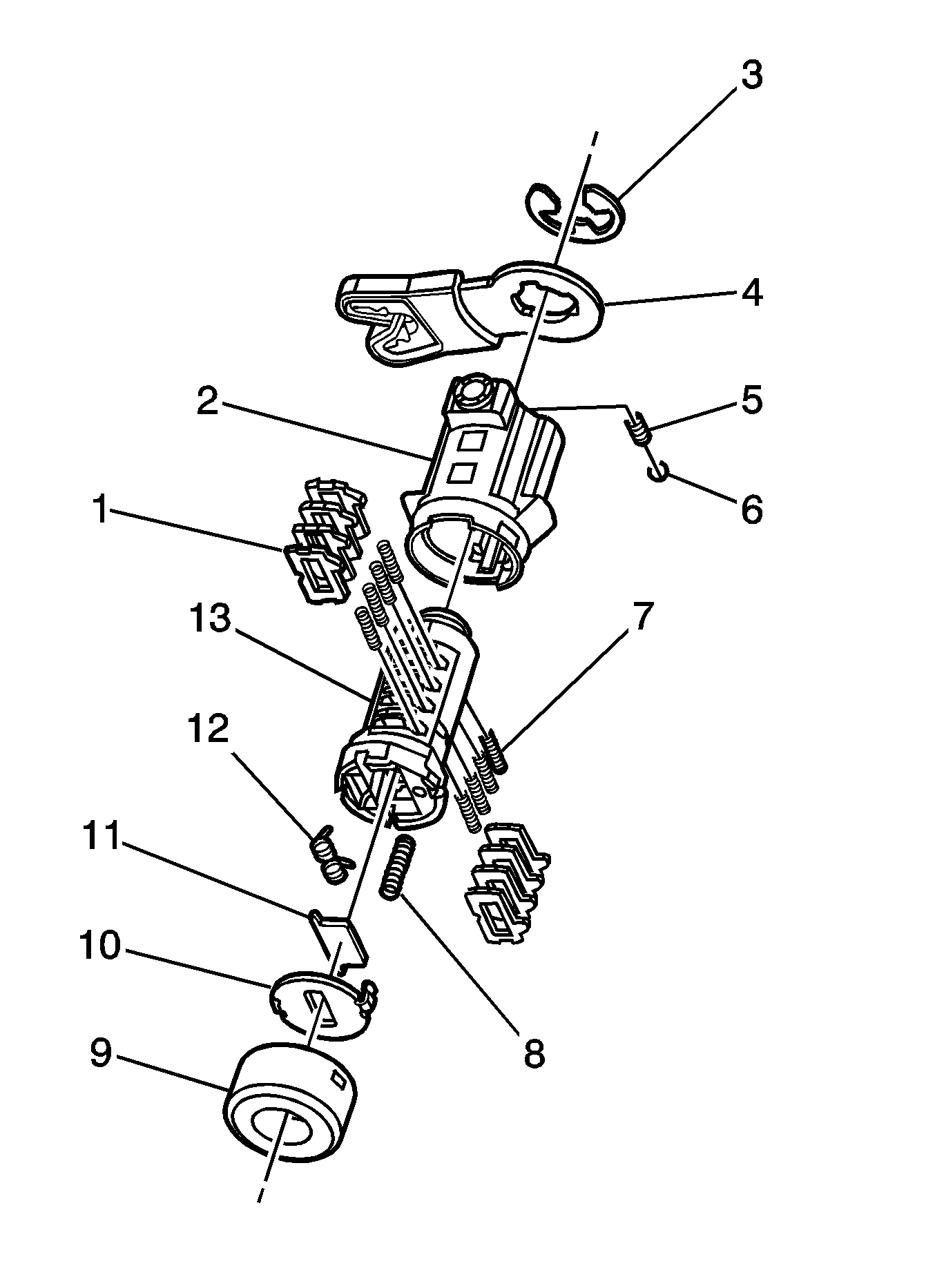 3
4
2
5
6
1
13
7
12
11
10
8
9