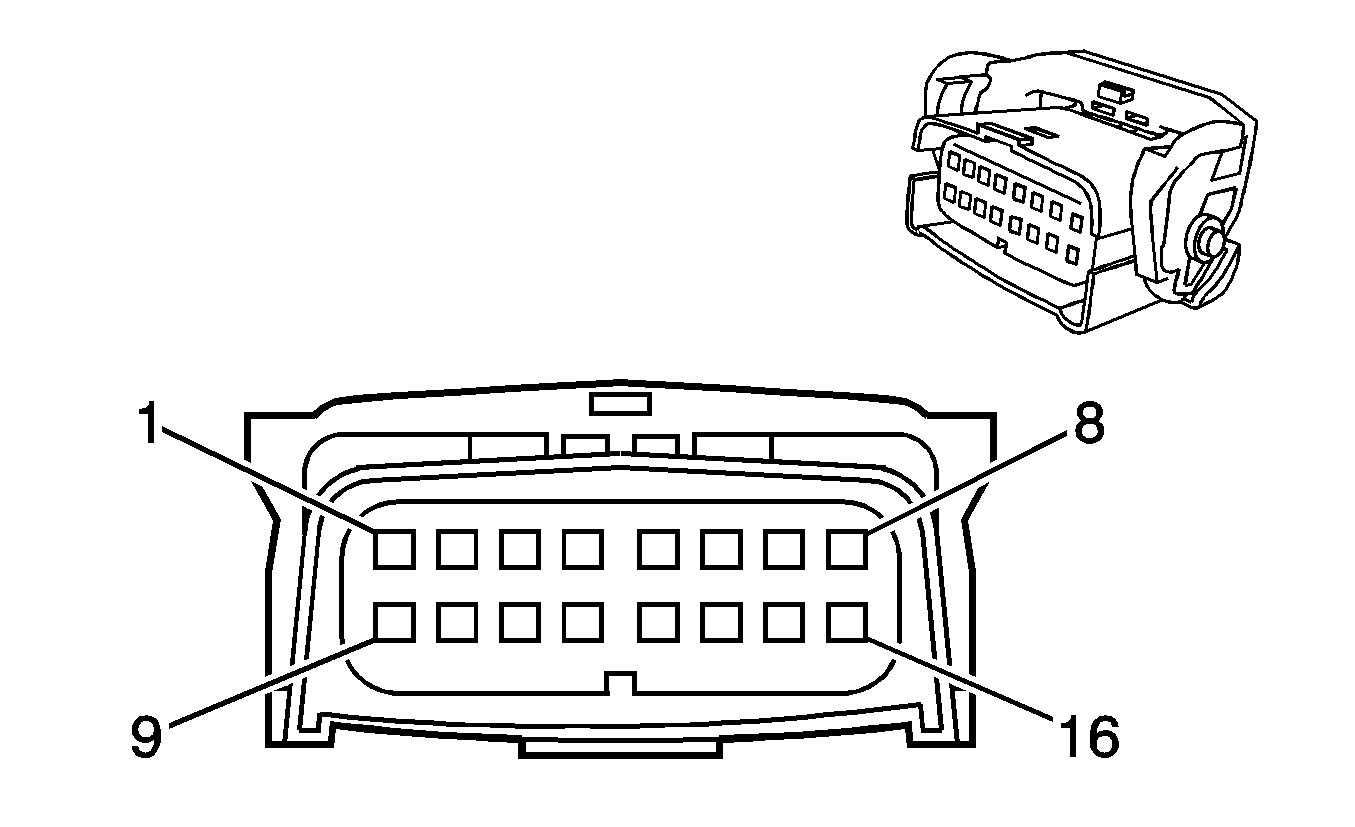 1
8
9
16