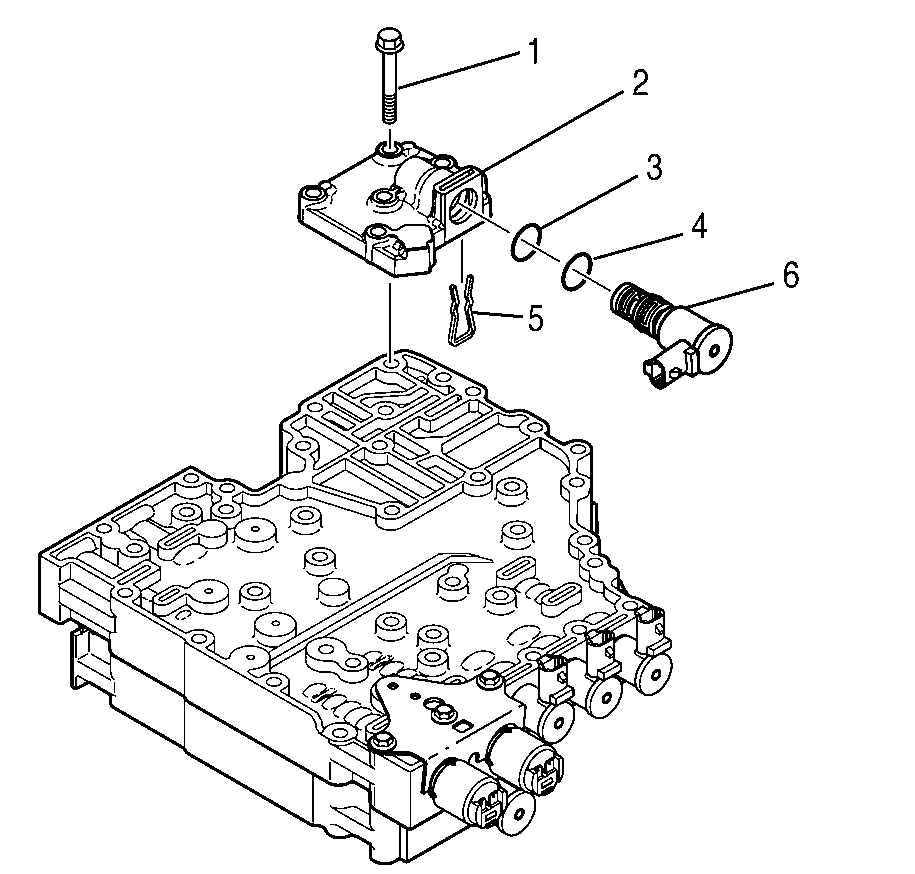 1
2
3
4
6
5