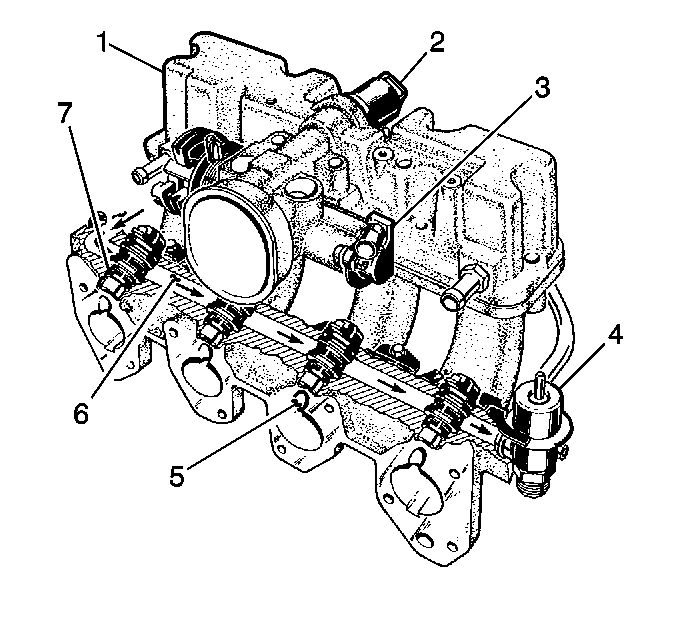 1
2
3
7
4
6
5