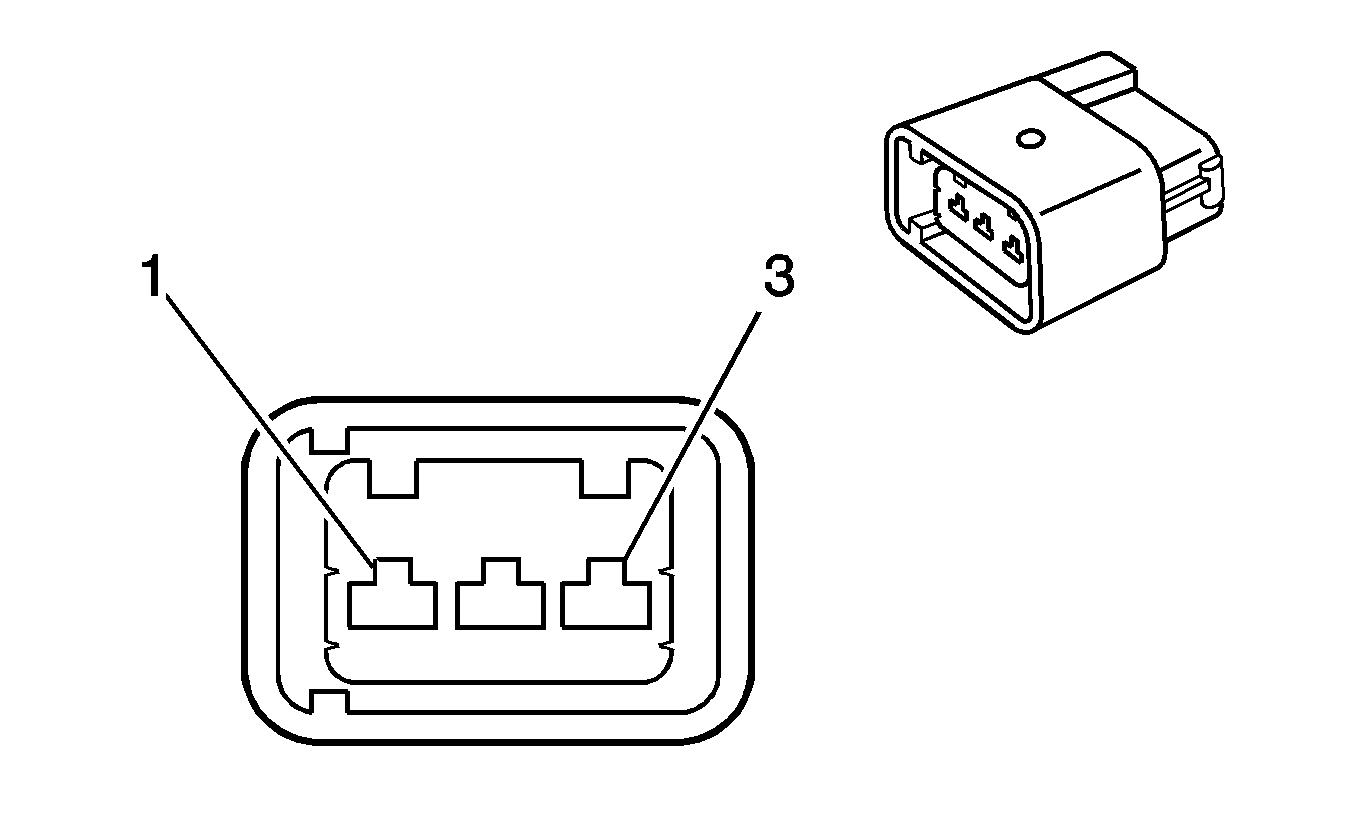 1
3