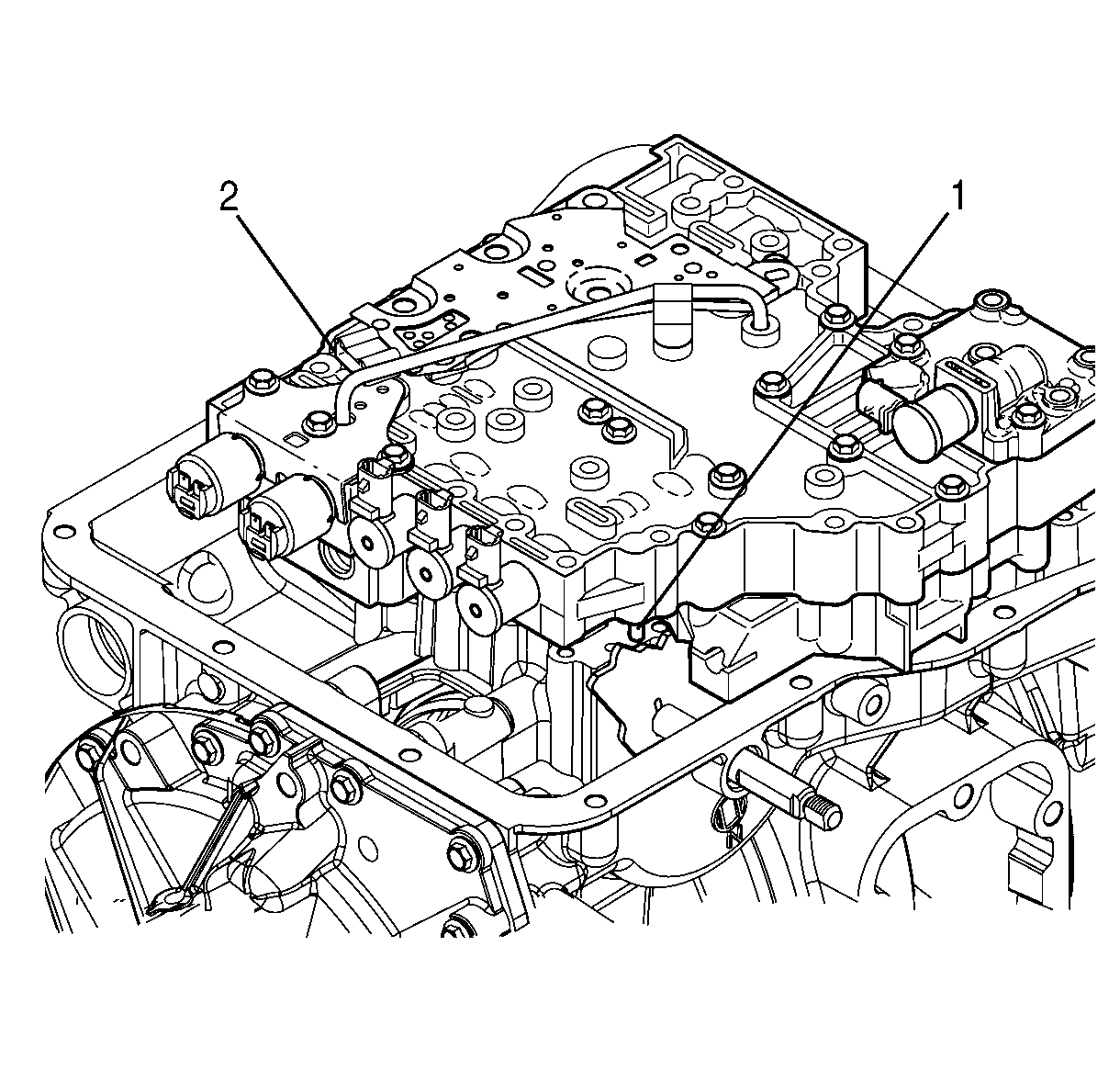 2

1