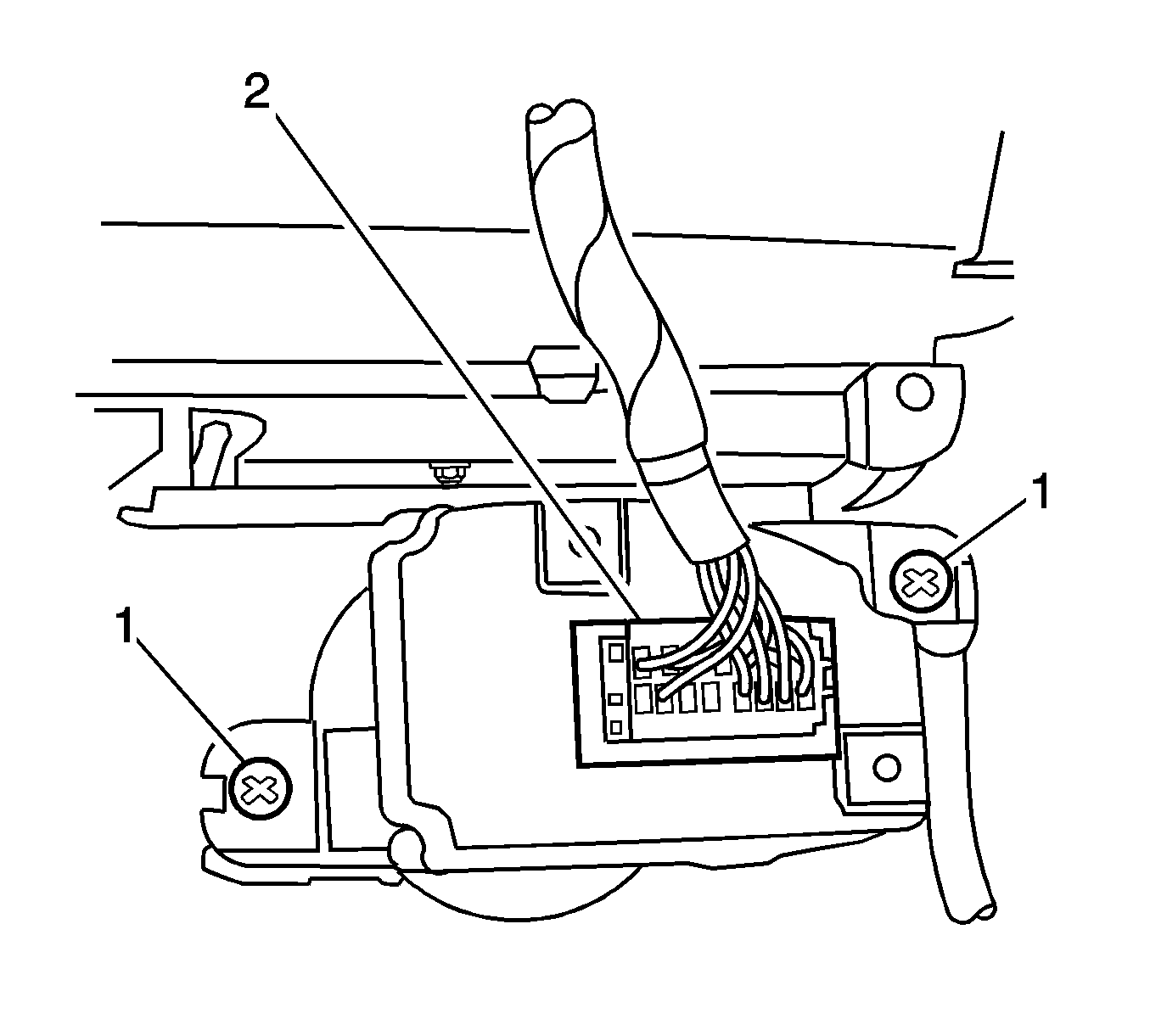 2

1

1