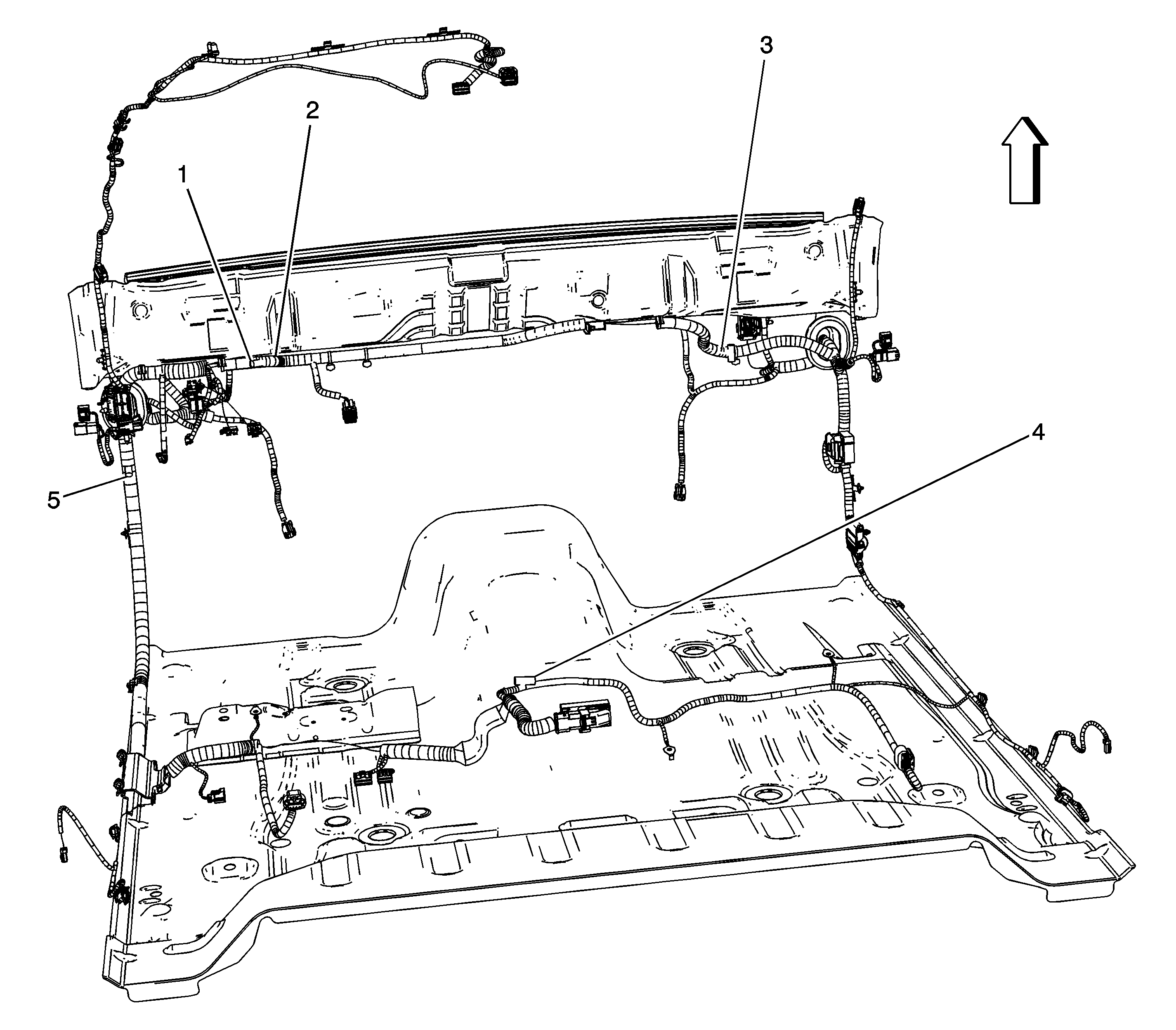 3
2
1
4
5