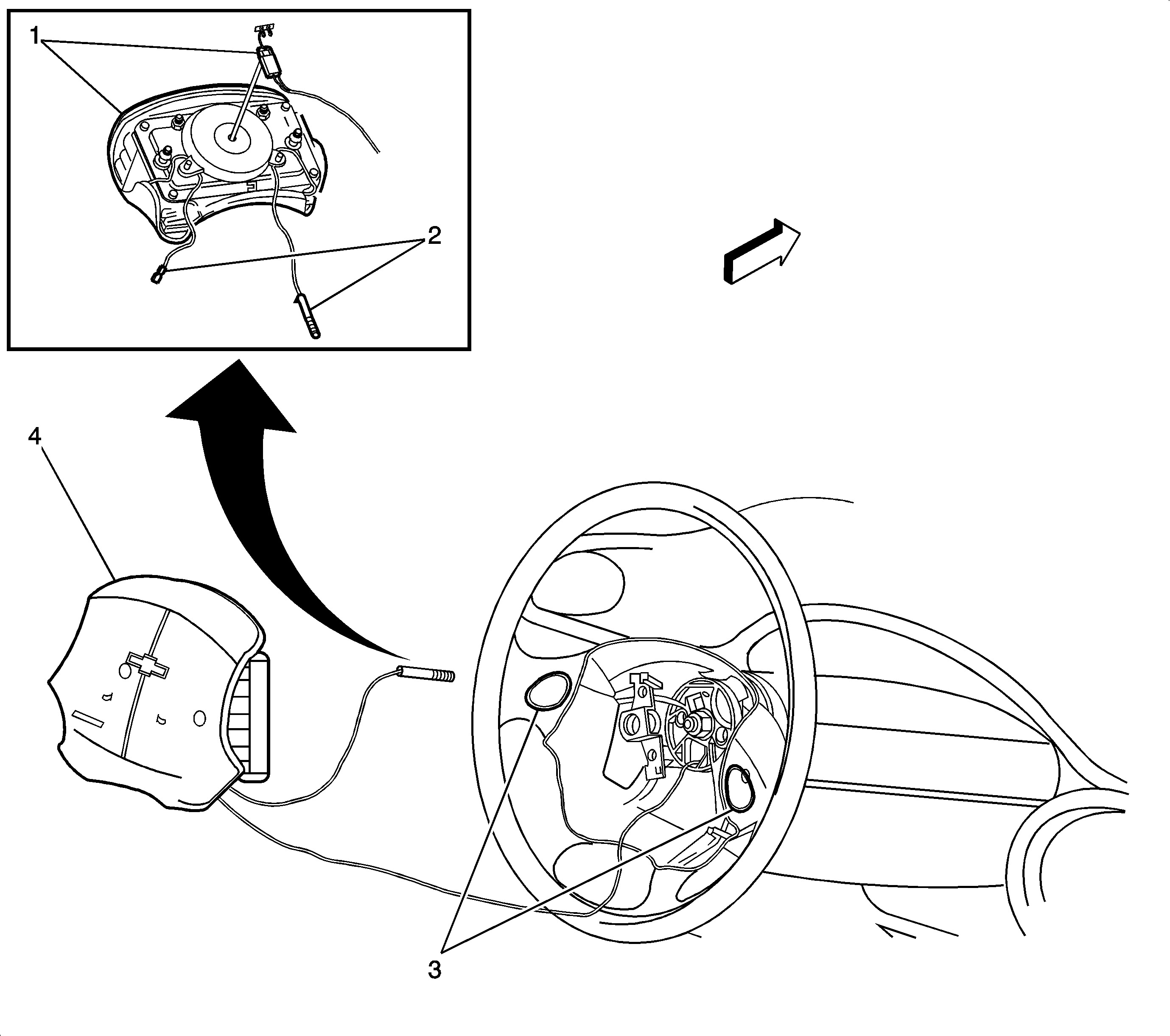 1
2
4
3