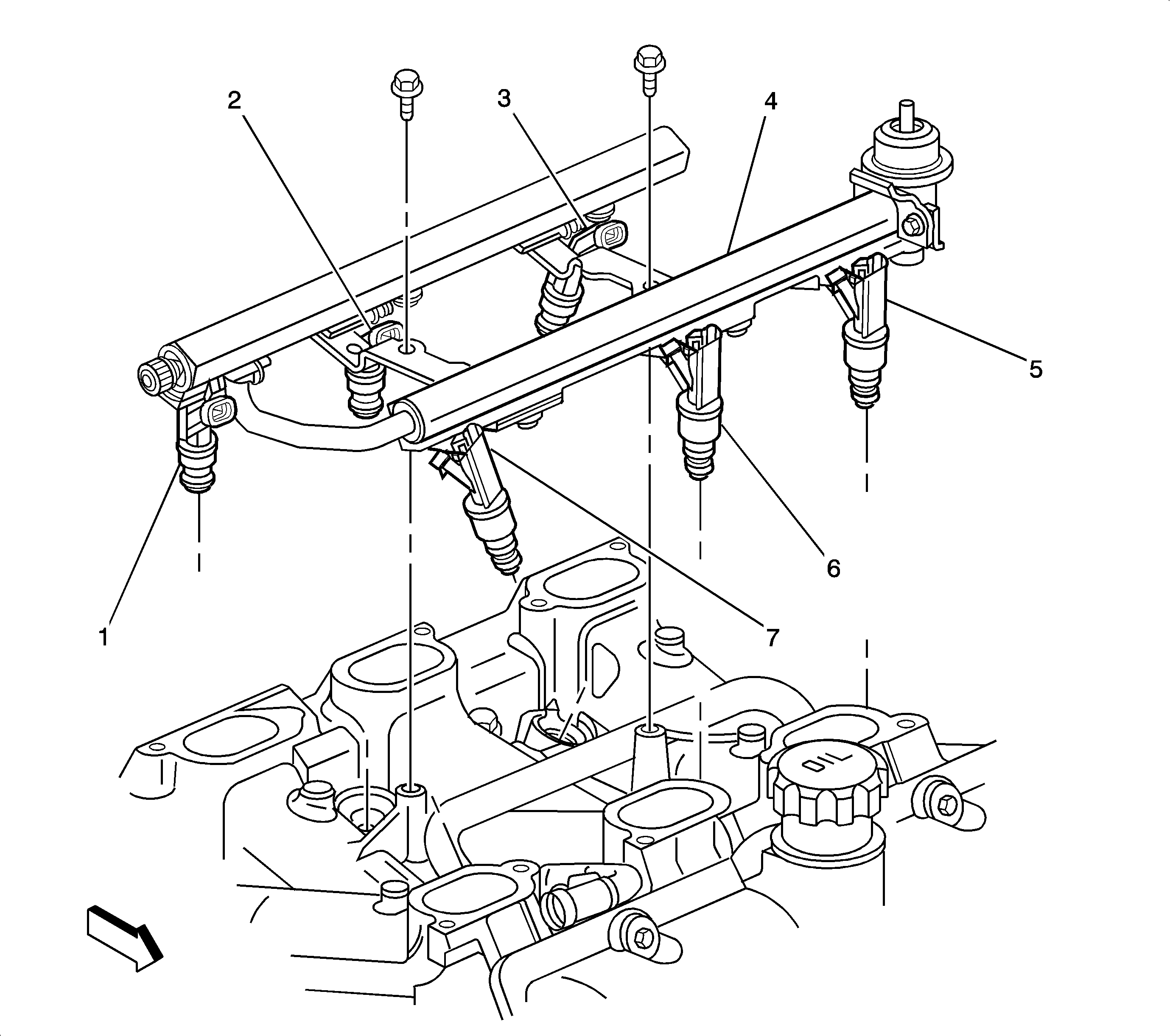 2
3
4
5
6
7
1
OIL