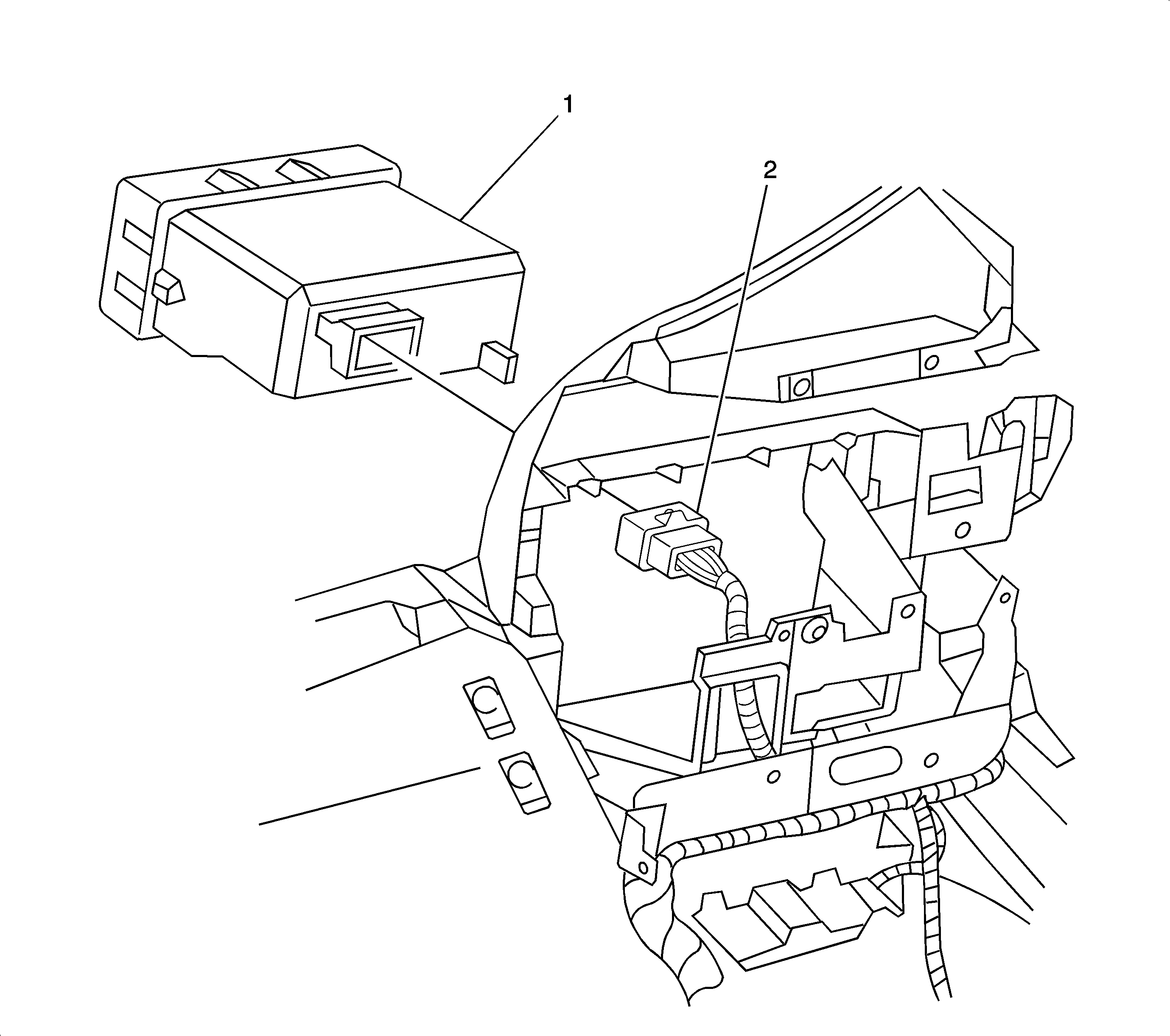 1
2