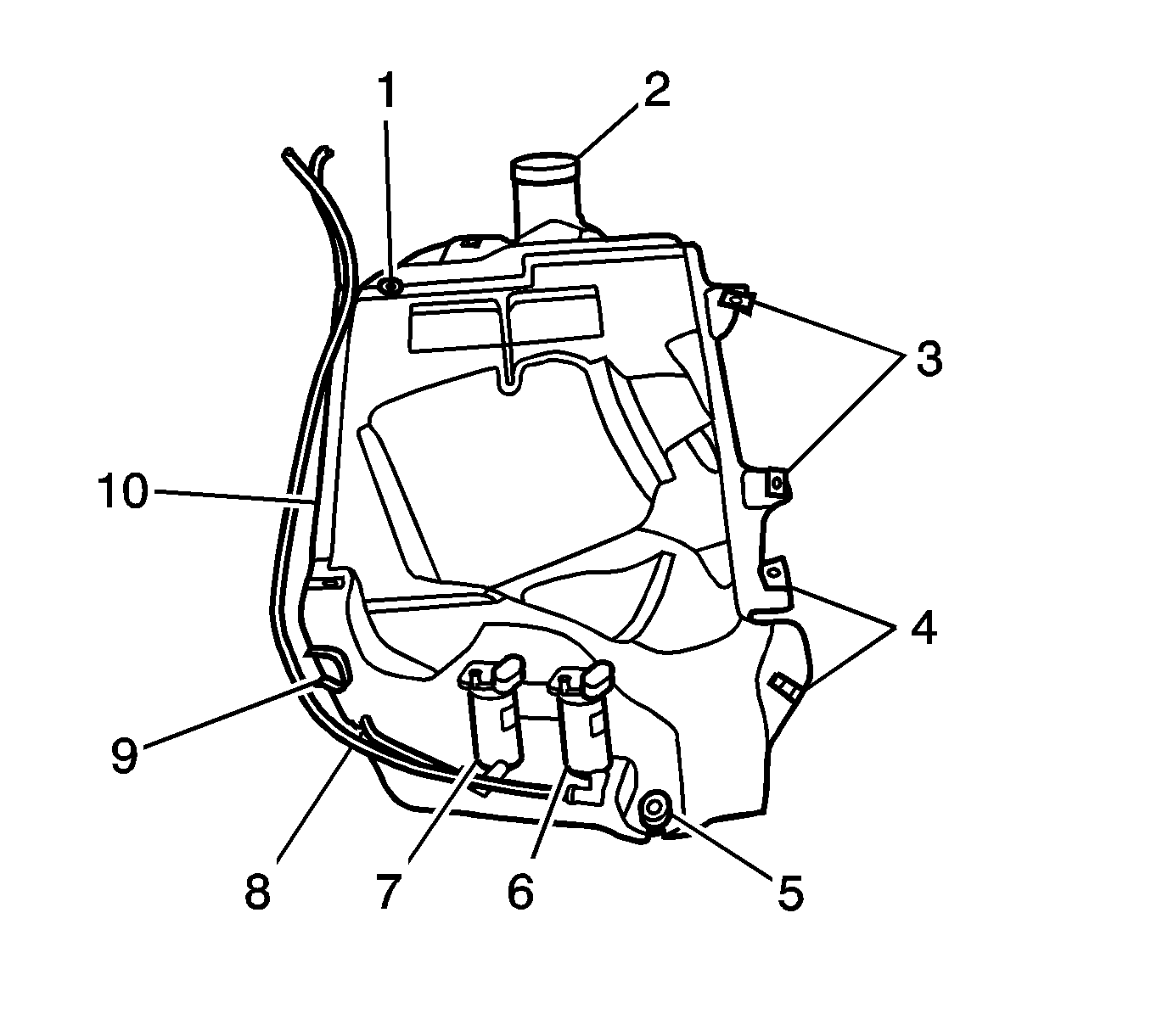 1
2
3
10
4
9
8
7
6
5